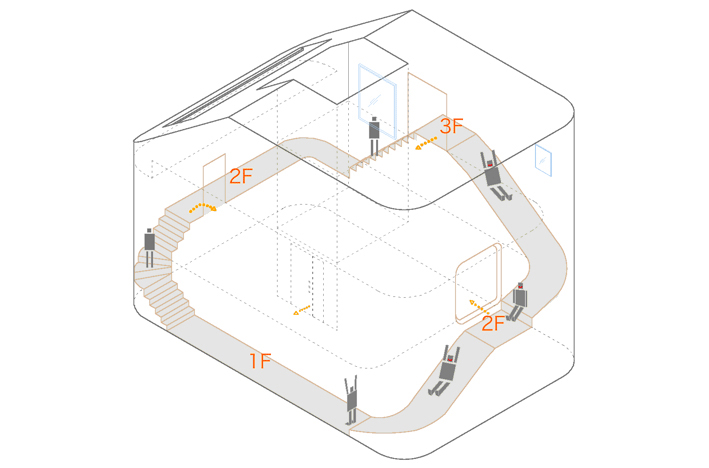 3F

2F

2F

1F