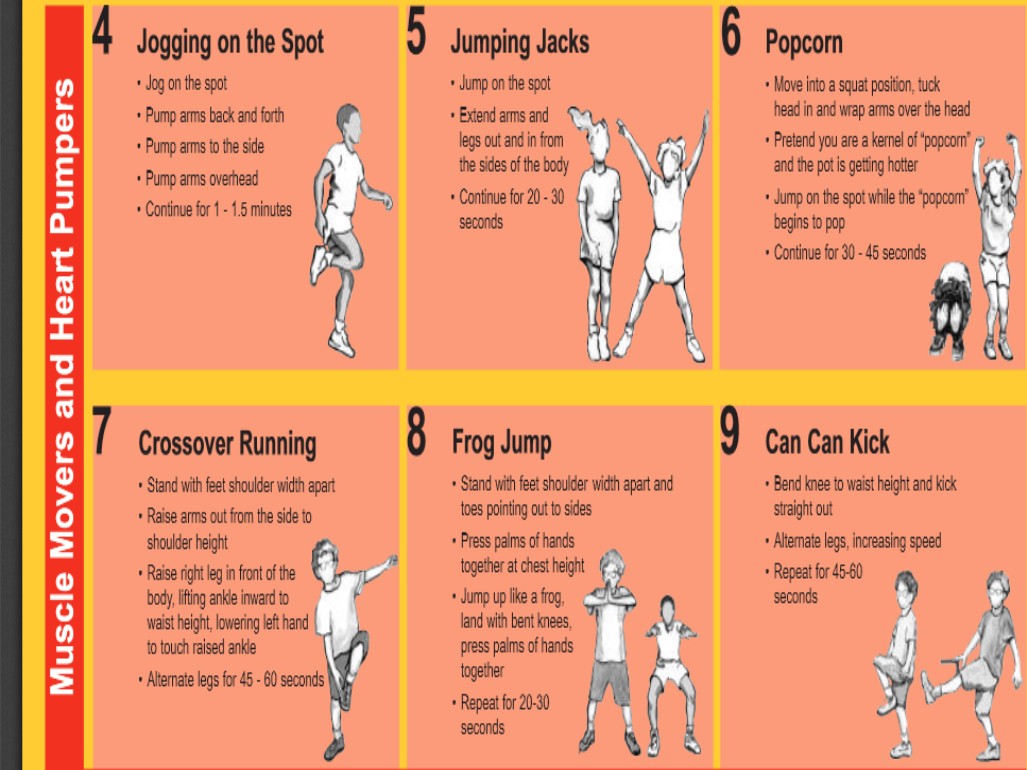 Muscle Movers and Heart Pumpers

4 Jogging on the Spot
• Jog on the spot
• Pump arms back and forth
• Pump arms to the side
• Pump arms overhead
• Continue for 1 - 1.5 minutes

5 Jumping Jacks
• Jump on the spot
• Extend arms and legs out and in from the sides of the body
• Continue for 20 - 30 seconds

6 Popcorn
• Move into a squat position, tuck head in and wrap arms over the head
• Pretend you are a kernel of "popcorn" and the pot is getting hotter
• Jump on the spot while the "popcorn" begins to pop
• Continue for 30 - 45 seconds

7 Crossover Running
• Stand with feet shoulder width apart
• Raise arms out from the side to shoulder height
• Raise right leg in front of the body, lifting ankle inward to waist height, lowering left hand to touch raised ankle
• Alternate legs for 45 - 60 seconds

8 Frog Jump
• Stand with feet shoulder width apart and toes pointing out to sides
• Press palms of hands together at chest height
• Jump up like a frog, land with bent knees, press palms of hands together
• Repeat for 20-30 seconds

9 Can Can Kick
• Bend knee to waist height and kick straight out
• Alternate legs, increasing speed
• Repeat for 45-60 seconds