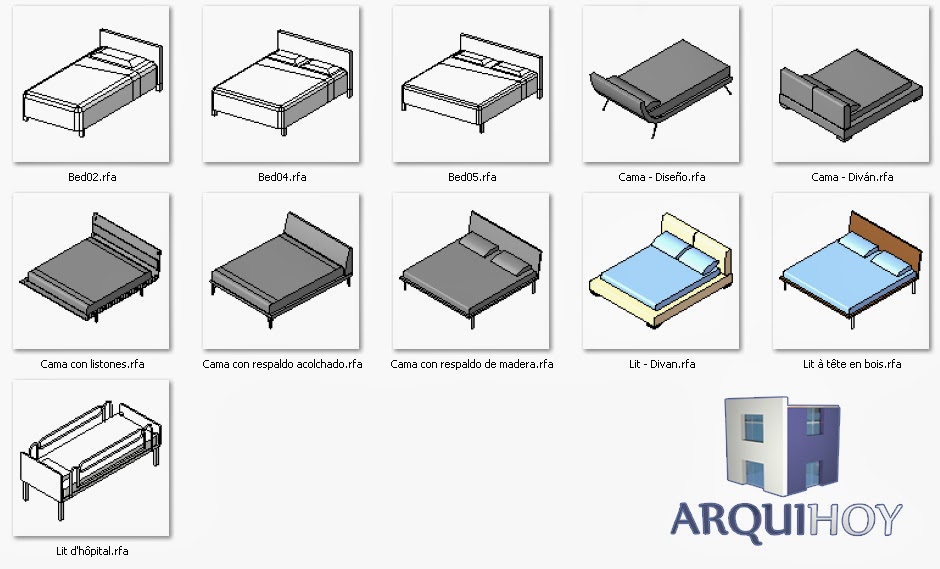 Bed02.rfa

Bed04.rfa

Bed05.rfa

Cama - Diseño.rfa

Cama - Diván.rfa

Cama con listones.rfa

Cama con respaldo acolchado.rfa

Cama con respaldo de madera.rfa

Lit - Divan.rfa

Lit à tête en bois.rfa

Lit d'hôpital.rfa

ARQUIHOY