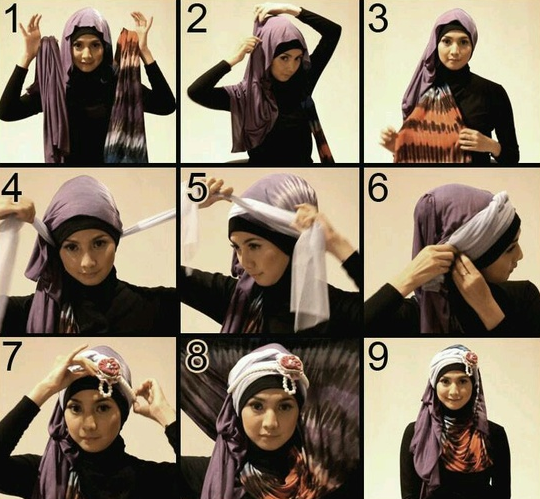 1
2
3
4
5
6
7
8
9