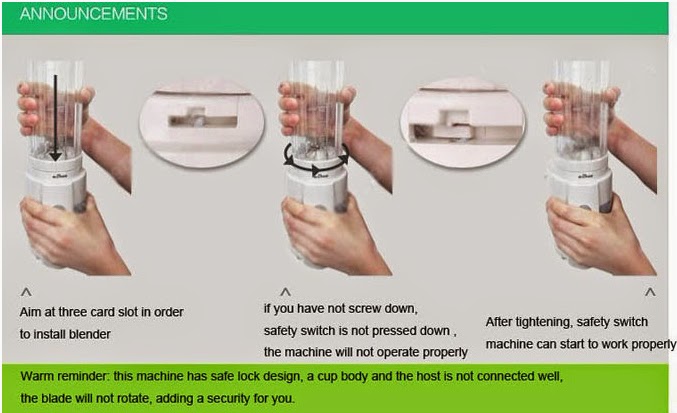 ANNOUNCEMENTS

^

Aim at three card slot in order to install blender

^

if you have not screw down, safety switch is not pressed down , the machine will not operate properly

^

After tightening, safety switch machine can start to work properly

Warm reminder: this machine has safe lock design, a cup body and the host is not connected well, the blade will not rotate, adding a security for you.