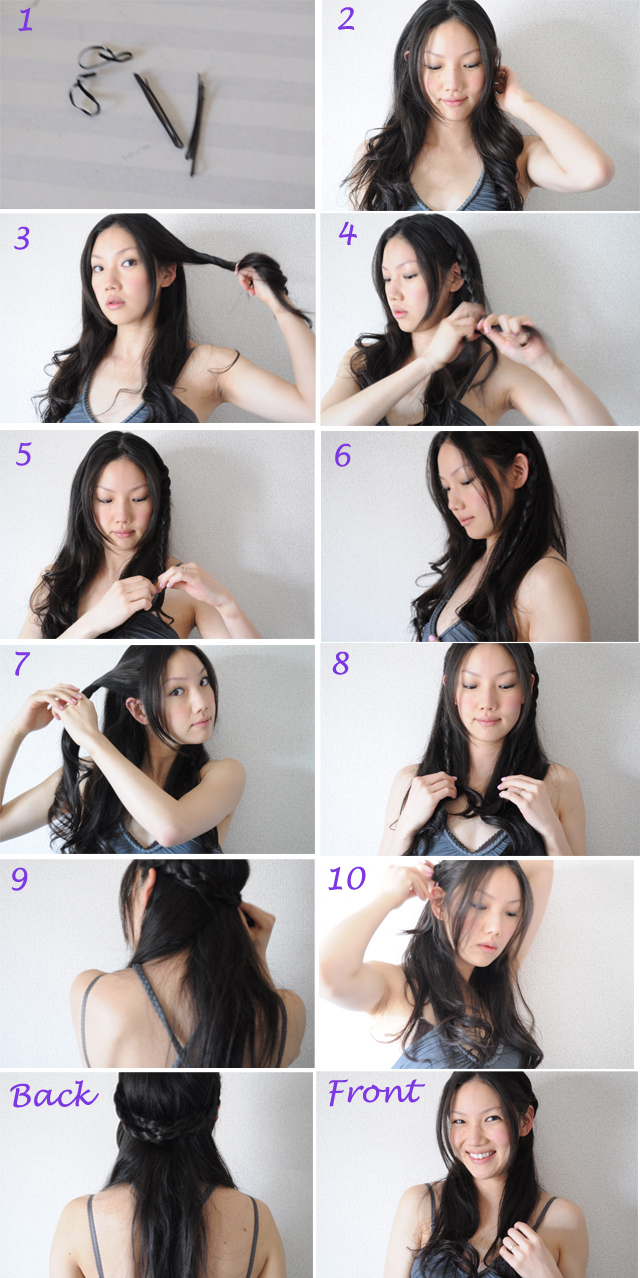 1

2

3

4

5

6

7

8

9

10

Back

Front