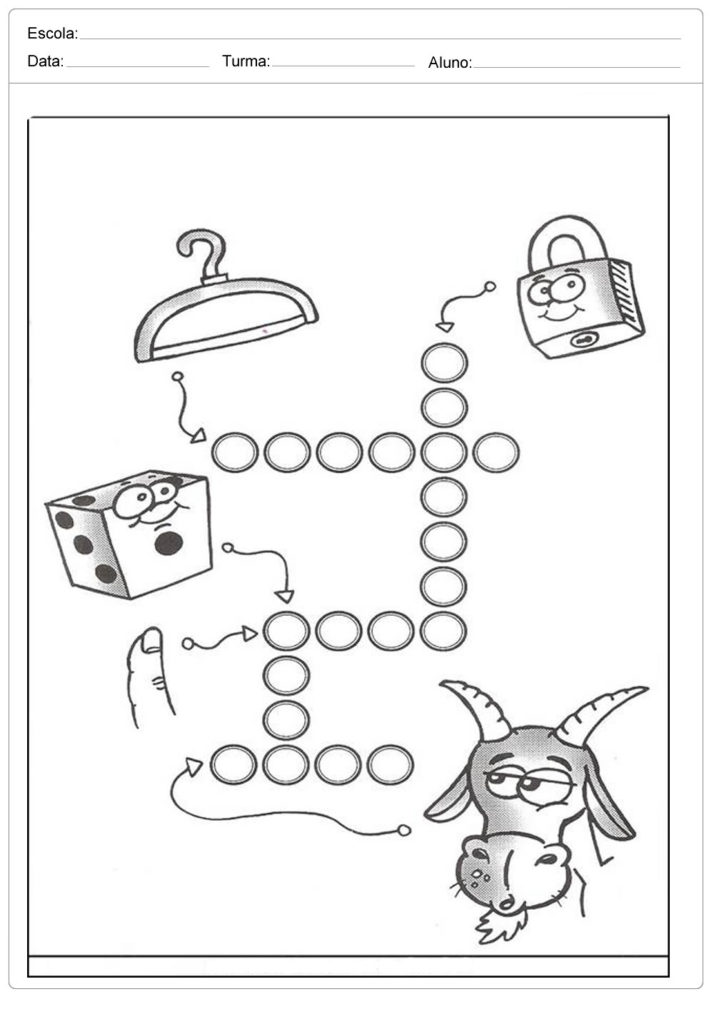 Escola:
Data: Turma: Aluno: