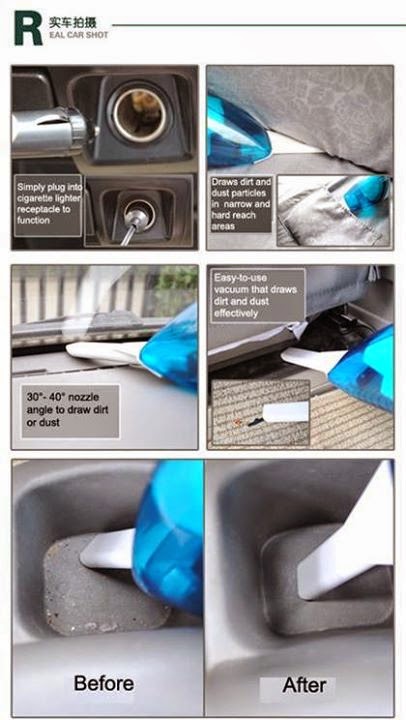 R 实车拍摄
EAL CAR SHOT

Simply plug into cigarette lighter receptacle to function

Draws dirt and dust particles in narrow and hard reach areas

30°- 40° nozzle angle to draw dirt or dust

Easy-to-use vacuum that draws dirt and dust effectively

Before

After