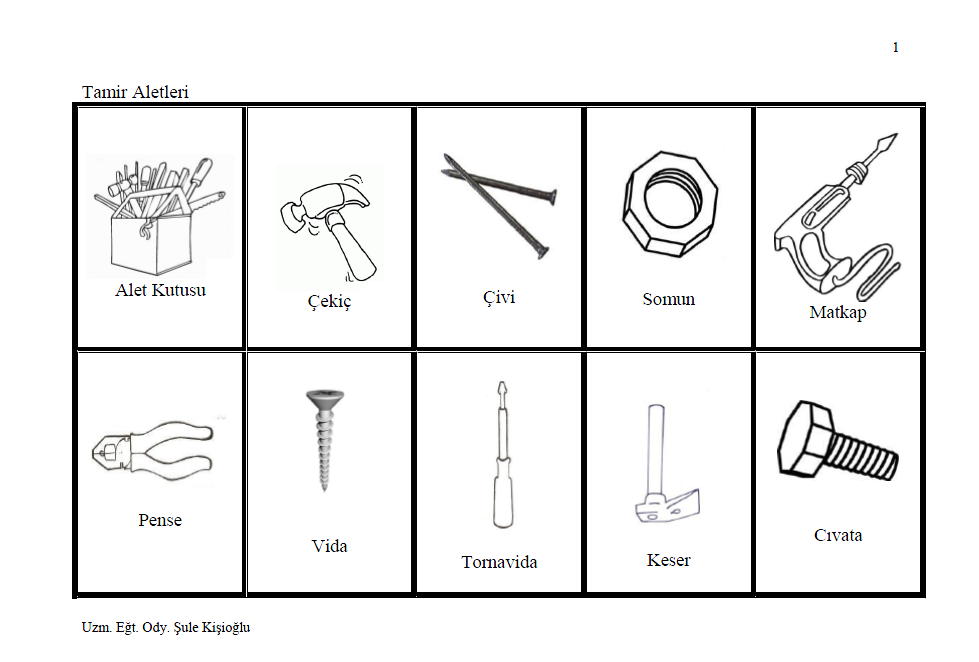 1

Tamir Aletleri

| Alet Kutusu | Çekiç | Çivi | Somun | Matkap |
|---|---|---|---|---|
| Pense | Vida | Tornavida | Keser | Cıvata |

Uzm. Eğt. Ody. Şule Kişioğlu