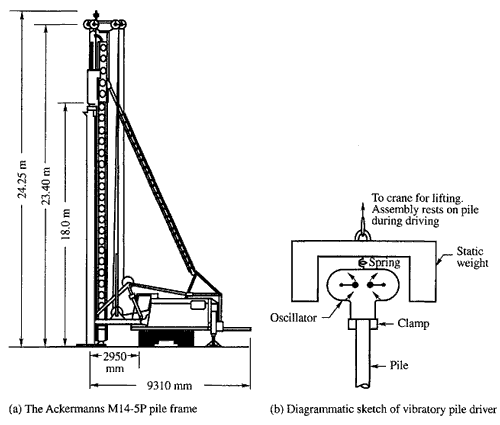 24.25 m
23.40 m
18.0 m
2950 mm
9310 mm

(a) The Ackermanns M14-5P pile frame

To crane for lifting. Assembly rests on pile during driving
Static weight
Spring
Oscillator
Clamp
Pile

(b) Diagrammatic sketch of vibratory pile driver