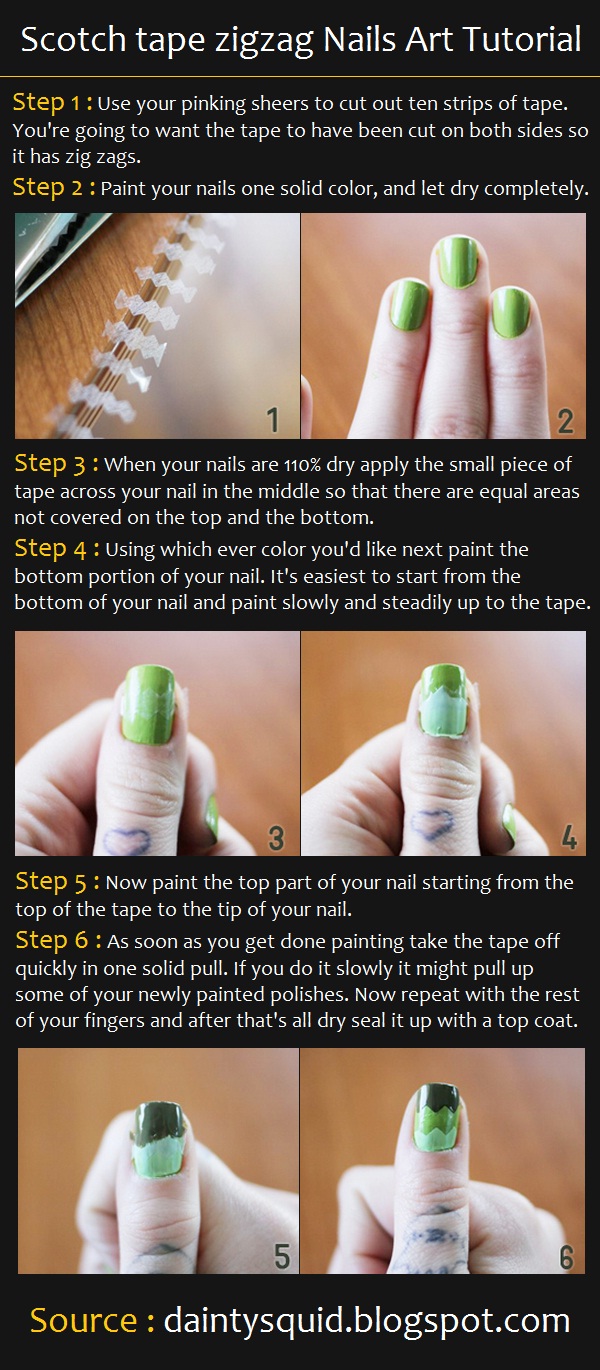 Scotch tape zigzag Nails Art Tutorial

Step 1 : Use your pinking sheers to cut out ten strips of tape. You're going to want the tape to have been cut on both sides so it has zig zags.

Step 2 : Paint your nails one solid color, and let dry completely.

1

2

Step 3 : When your nails are 110% dry apply the small piece of tape across your nail in the middle so that there are equal areas not covered on the top and the bottom.

Step 4 : Using which ever color you'd like next paint the bottom portion of your nail. It's easiest to start from the bottom of your nail and paint slowly and steadily up to the tape.

3

4

Step 5 : Now paint the top part of your nail starting from the top of the tape to the tip of your nail.

Step 6 : As soon as you get done painting take the tape off quickly in one solid pull. If you do it slowly it might pull up some of your newly painted polishes. Now repeat with the rest of your fingers and after that's all dry seal it up with a top coat.

5

6

Source : daintysquid.blogspot.com