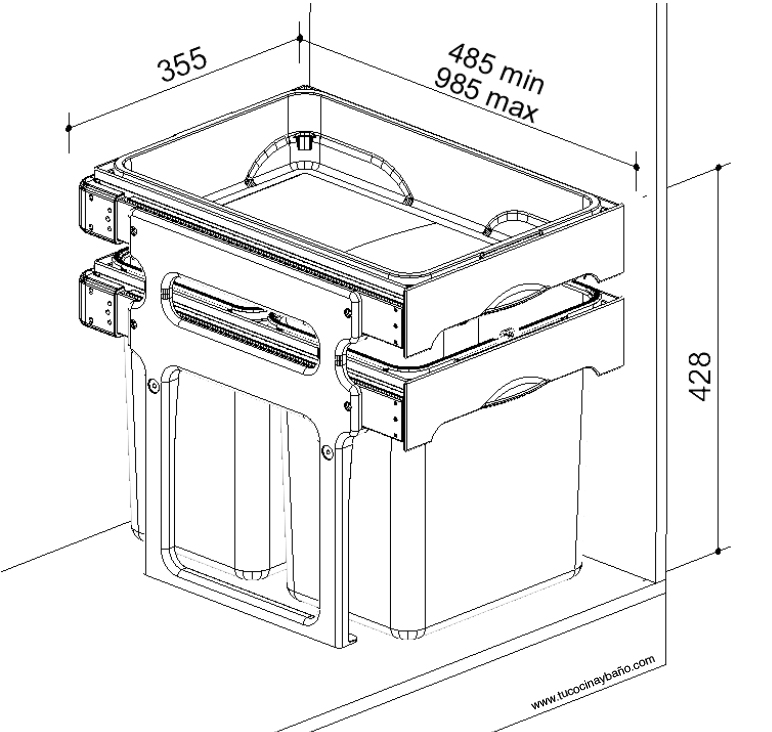 355

485 min
985 max

428

www.tucocinaybaño.com