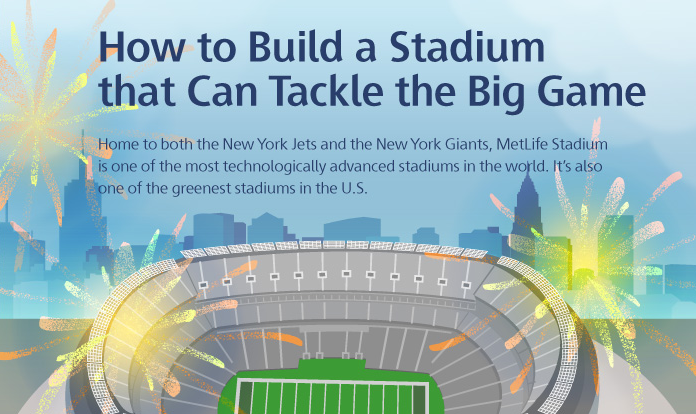 How to Build a Stadium that Can Tackle the Big Game

Home to both the New York Jets and the New York Giants, MetLife Stadium is one of the most technologically advanced stadiums in the world. It's also one of the greenest stadiums in the U.S.