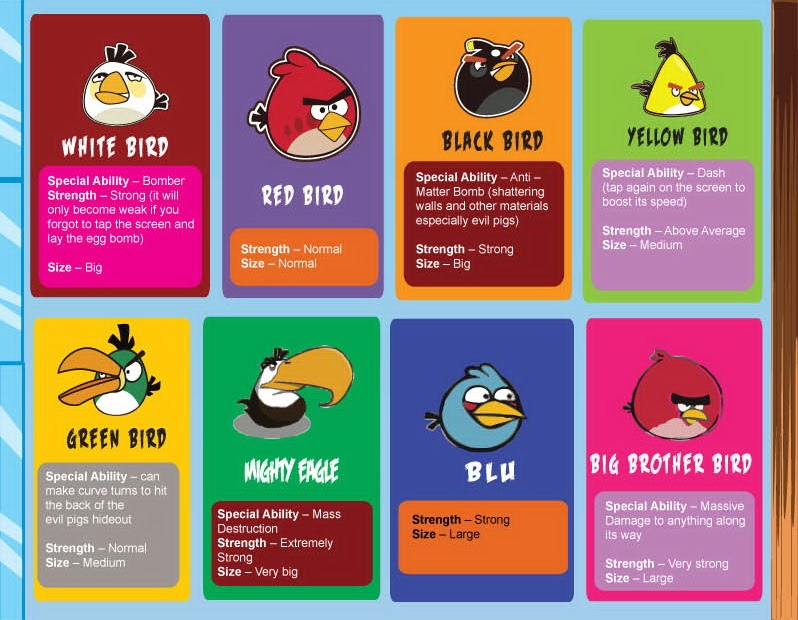 WHITE BIRD

Special Ability – Bomber
Strength – Strong (it will only become weak if you forgot to tap the screen and lay the egg bomb)

Size – Big

RED BIRD

Strength – Normal
Size – Normal

BLACK BIRD

Special Ability – Anti – Matter Bomb (shattering walls and other materials especially evil pigs)

Strength – Strong
Size – Big

YELLOW BIRD

Special Ability – Dash (tap again on the screen to boost its speed)

Strength – Above Average
Size – Medium

GREEN BIRD

Special Ability – can make curve turns to hit the back of the evil pigs hideout

Strength – Normal
Size – Medium

MIGHTY EAGLE

Special Ability – Mass Destruction
Strength – Extremely Strong
Size – Very big

BLU

Strength – Strong
Size – Large

BIG BROTHER BIRD

Special Ability – Massive Damage to anything along its way

Strength – Very strong
Size – Large