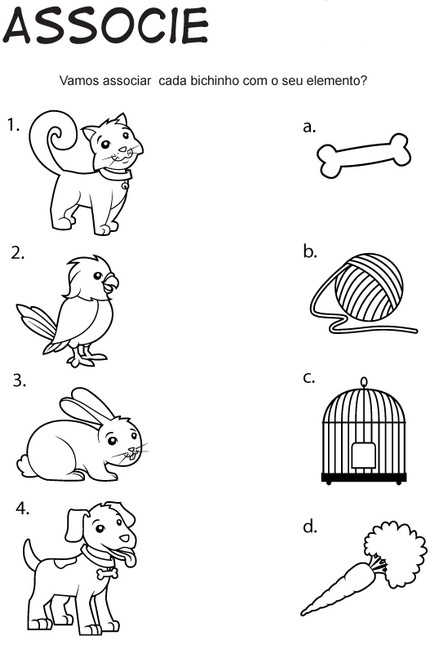 ASSOCIE

Vamos associar  cada bichinho com o seu elemento?

1.

2.

3.

4.

a.

b.

c.

d.