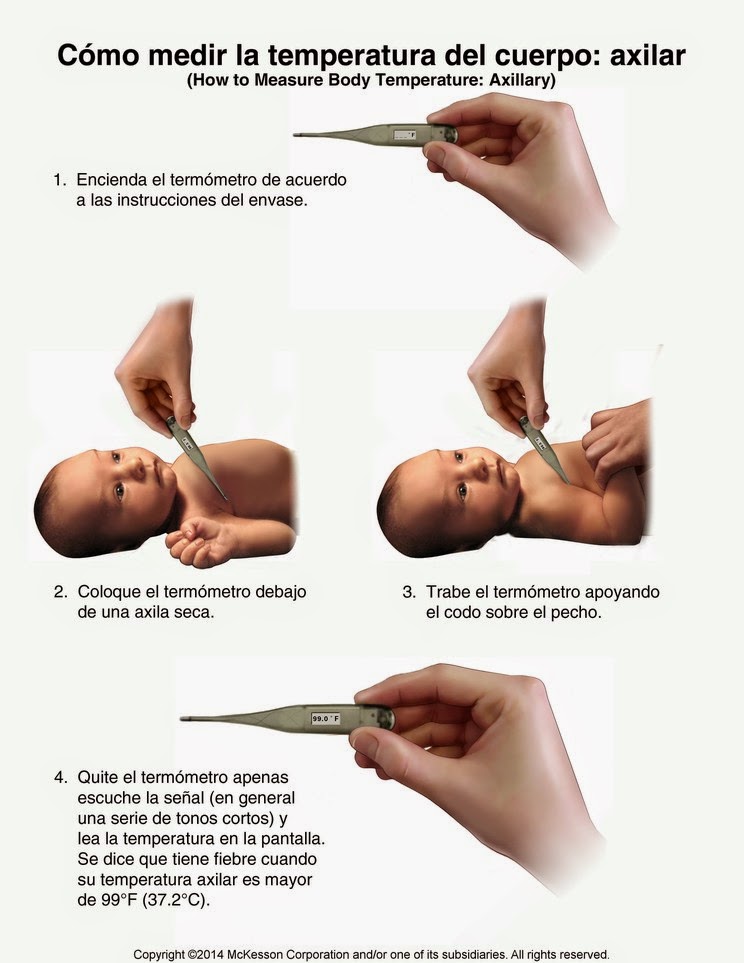 Cómo medir la temperatura del cuerpo: axilar
(How to Measure Body Temperature: Axillary)

°F

1. Encienda el termómetro de acuerdo a las instrucciones del envase.

2. Coloque el termómetro debajo de una axila seca.

3. Trabe el termómetro apoyando el codo sobre el pecho.

99.0 °F

4. Quite el termómetro apenas escuche la señal (en general una serie de tonos cortos) y lea la temperatura en la pantalla. Se dice que tiene fiebre cuando su temperatura axilar es mayor de 99°F (37.2°C).

Copyright ©2014 McKesson Corporation and/or one of its subsidiaries. All rights reserved.