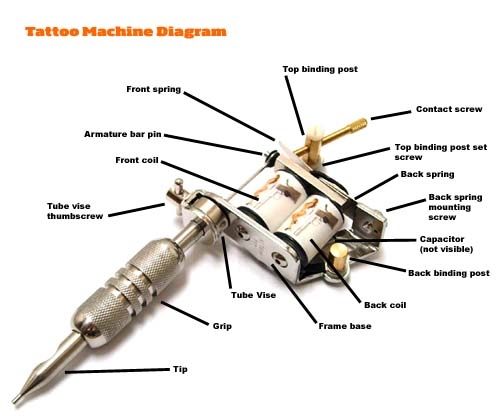 Tattoo Machine Diagram

Top binding post

Front spring

Contact screw

Armature bar pin

Top binding post set screw

Front coil

Back spring

Tube vise thumbscrew

Back spring mounting screw

Capacitor (not visible)

Back binding post

Tube Vise

Back coil

Grip

Frame base

Tip