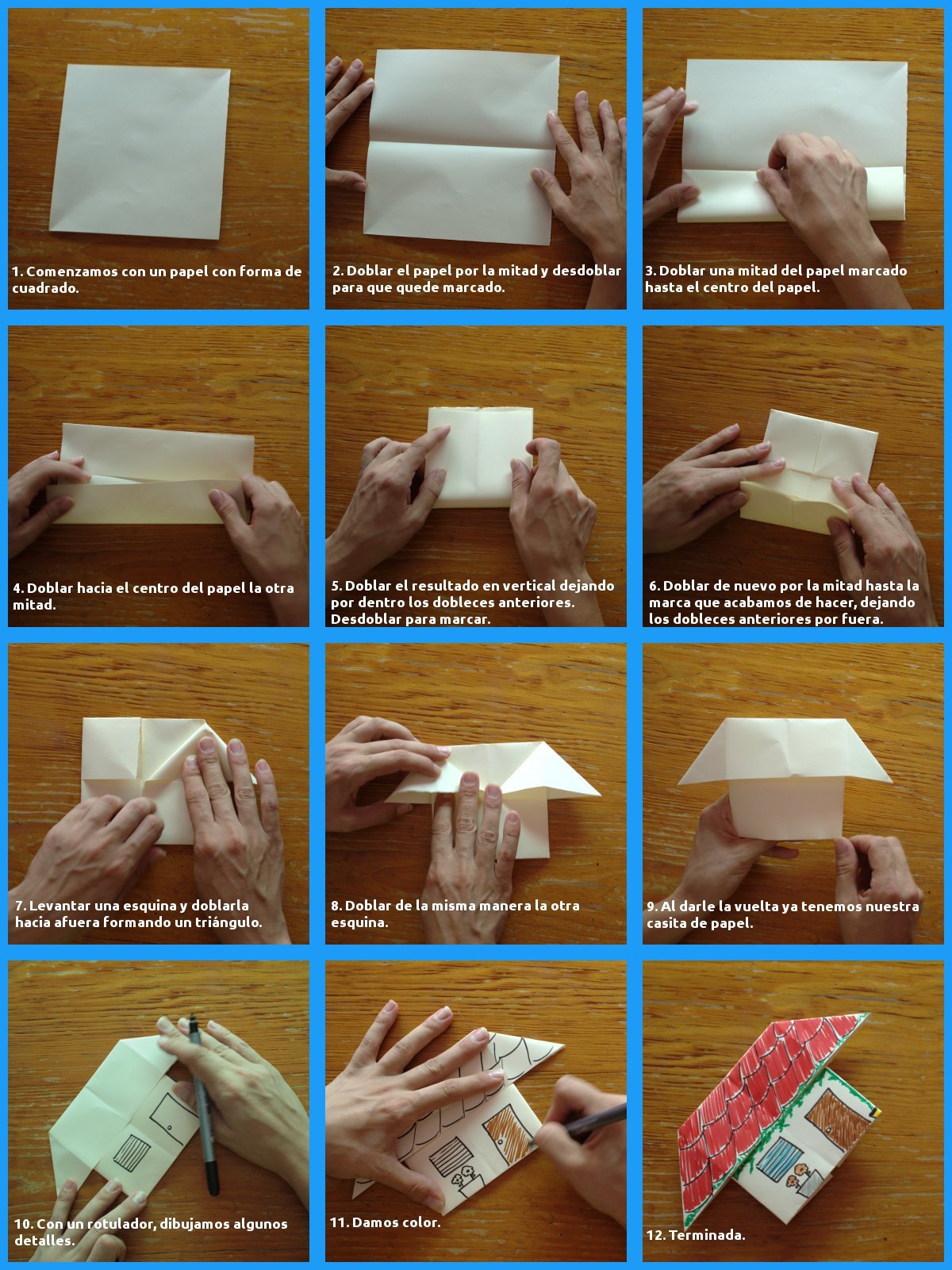 1. Comenzamos con un papel con forma de cuadrado.

2. Doblar el papel por la mitad y desdoblar para que quede marcado.

3. Doblar una mitad del papel marcado hasta el centro del papel.

4. Doblar hacia el centro del papel la otra mitad.

5. Doblar el resultado en vertical dejando por dentro los dobleces anteriores. Desdoblar para marcar.

6. Doblar de nuevo por la mitad hasta la marca que acabamos de hacer, dejando los dobleces anteriores por fuera.

7. Levantar una esquina y doblarla hacia afuera formando un triángulo.

8. Doblar de la misma manera la otra esquina.

9. Al darle la vuelta ya tenemos nuestra casita de papel.

10. Con un rotulador, dibujamos algunos detalles.

11. Damos color.

12. Terminada.