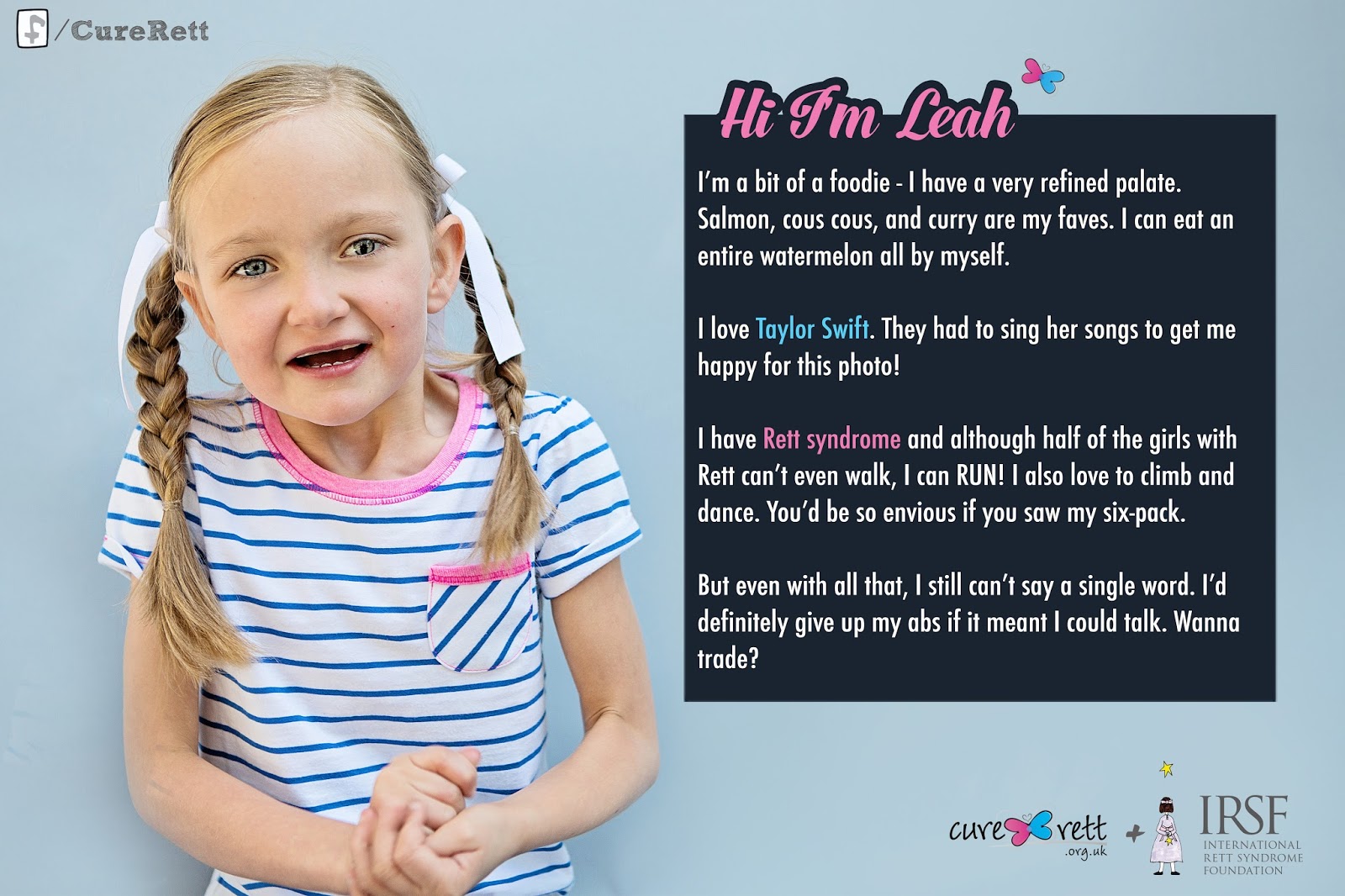 /CureRett

Hi I'm Leah

I'm a bit of a foodie - I have a very refined palate. Salmon, cous cous, and curry are my faves. I can eat an entire watermelon all by myself.

I love Taylor Swift. They had to sing her songs to get me happy for this photo!

I have Rett syndrome and although half of the girls with Rett can't even walk, I can RUN! I also love to climb and dance. You'd be so envious if you saw my six-pack.

But even with all that, I still can't say a single word. I'd definitely give up my abs if it meant I could talk. Wanna trade?

cure rett .org.uk + IRSF INTERNATIONAL RETT SYNDROME FOUNDATION