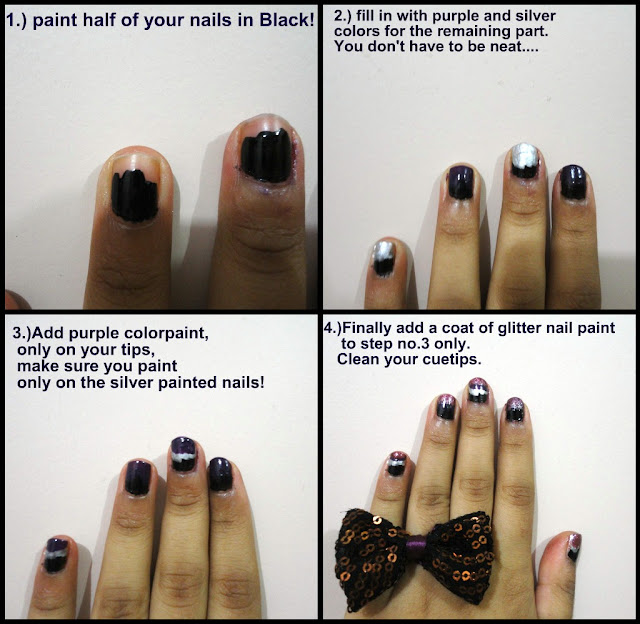 1.) paint half of your nails in Black!

2.) fill in with purple and silver colors for the remaining part. You don't have to be neat....

3.)Add purple colorpaint, only on your tips, make sure you paint only on the silver painted nails!

4.)Finally add a coat of glitter nail paint to step no.3 only. Clean your cuetips.