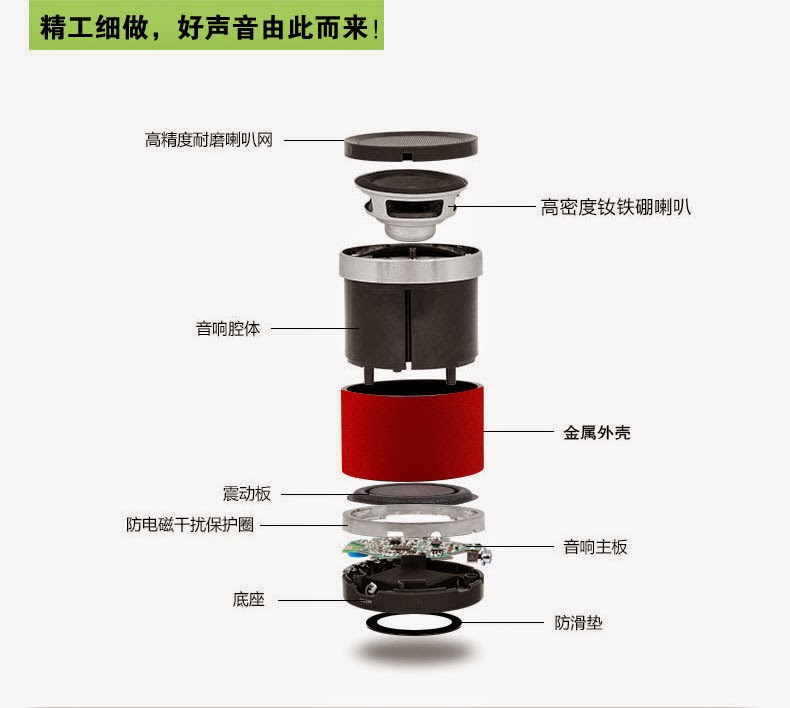 精工细做，好声音由此而来！

高精度耐磨喇叭网

高密度钕铁硼喇叭

音响腔体

金属外壳

震动板

防电磁干扰保护圈

音响主板

底座

防滑垫