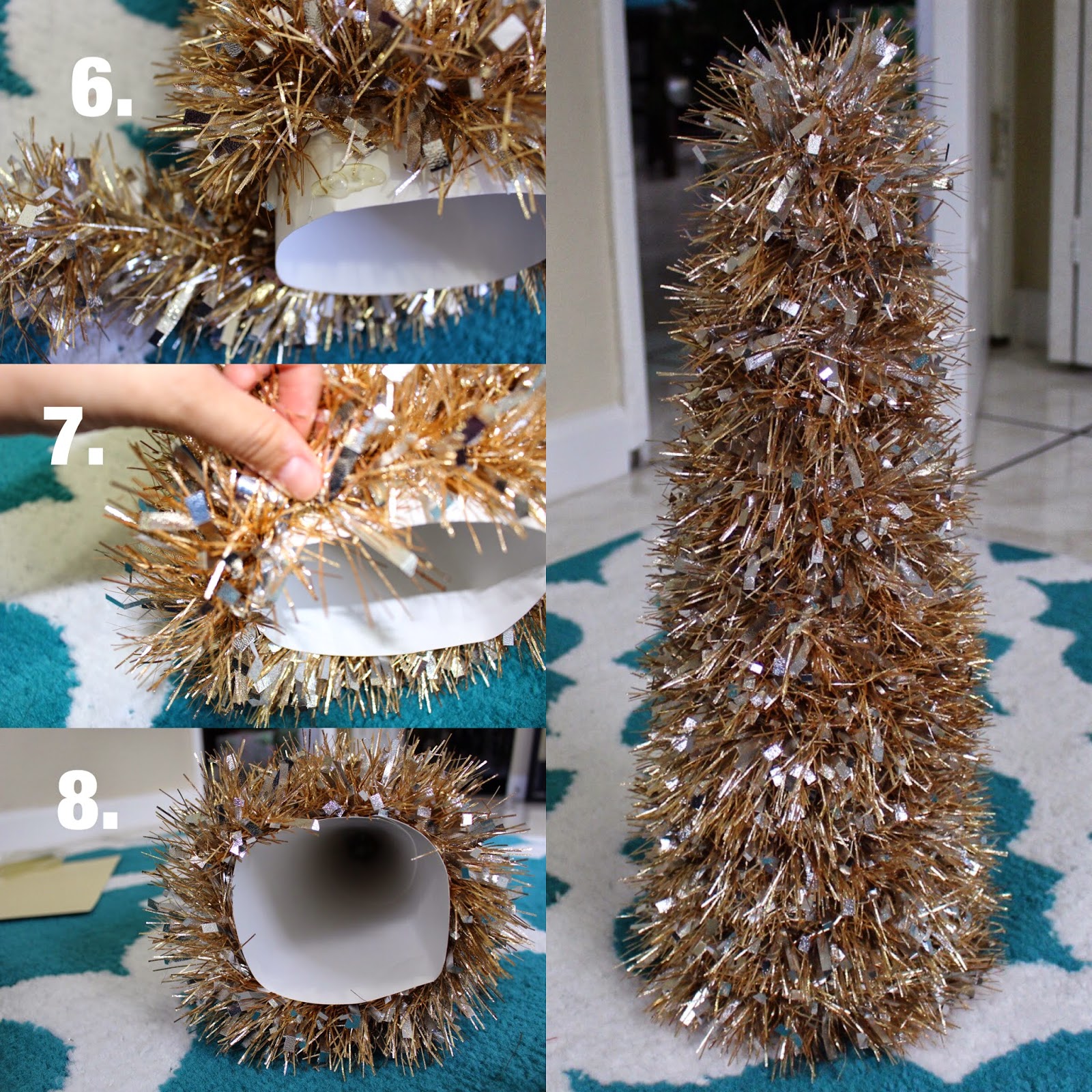 6.

7.

8.