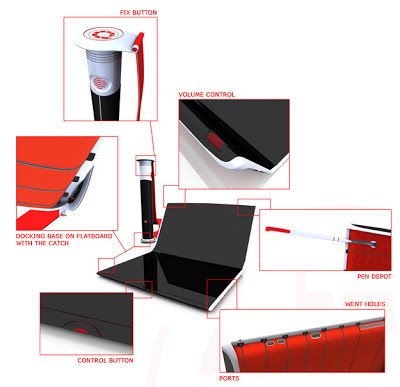 FIX BUTTON

VOLUME CONTROL

DOCKING BASE ON FLATBOARD WITH THE CATCH

PEN DEPOT

WENT HOLES

CONTROL BUTTON

PORTS