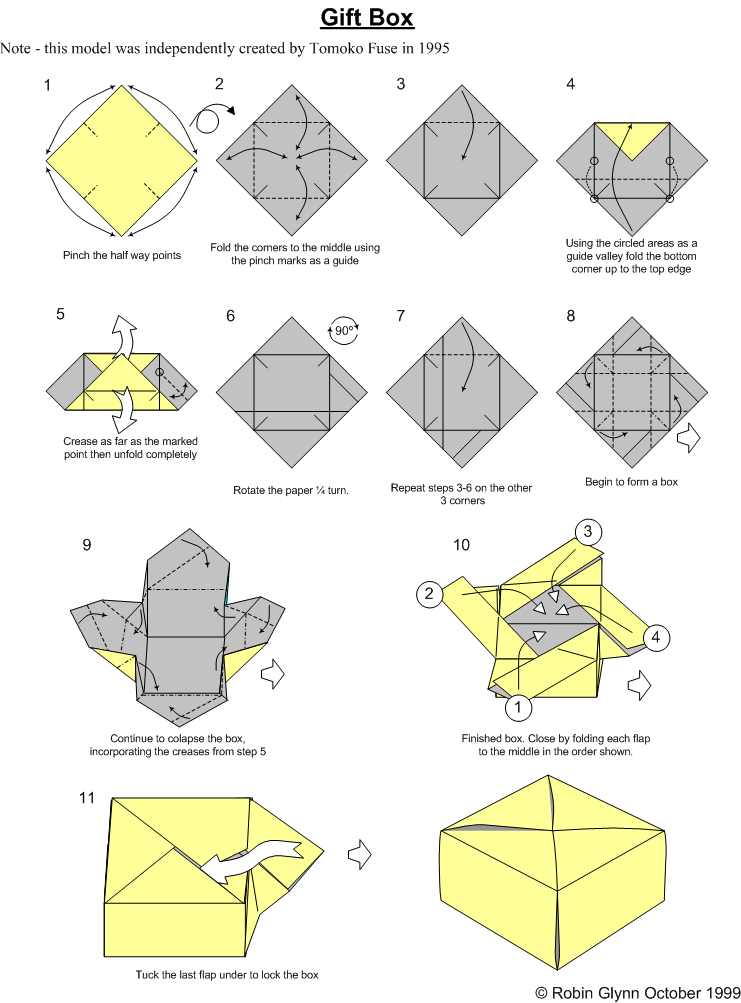 Gift Box

Note - this model was independently created by Tomoko Fuse in 1995

1

Pinch the half way points

2

Fold the corners to the middle using the pinch marks as a guide

3

4

Using the circled areas as a guide valley fold the bottom corner up to the top edge

5

Crease as far as the marked point then unfold completely

6

90°

Rotate the paper ¼ turn.

7

Repeat steps 3-6 on the other 3 corners

8

Begin to form a box

9

Continue to colapse the box, incorporating the creases from step 5

10

3

2

4

1

Finished box. Close by folding each flap to the middle in the order shown.

11

Tuck the last flap under to lock the box

© Robin Glynn October 1999