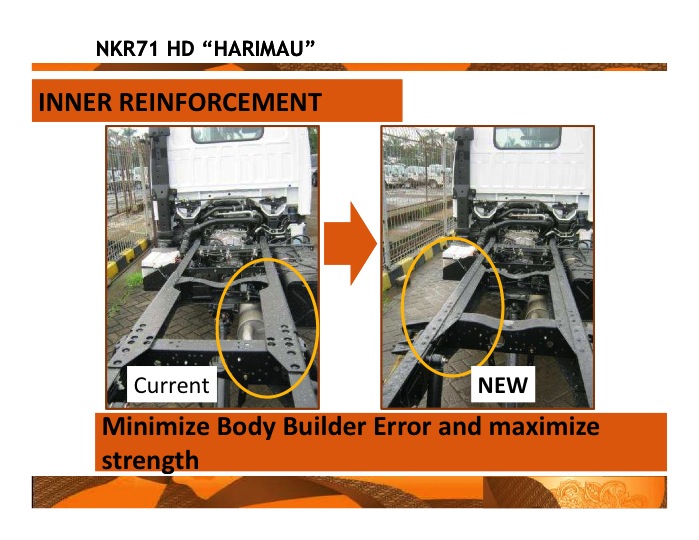 NKR71 HD “HARIMAU”

INNER REINFORCEMENT

Current

NEW

Minimize Body Builder Error and maximize strength