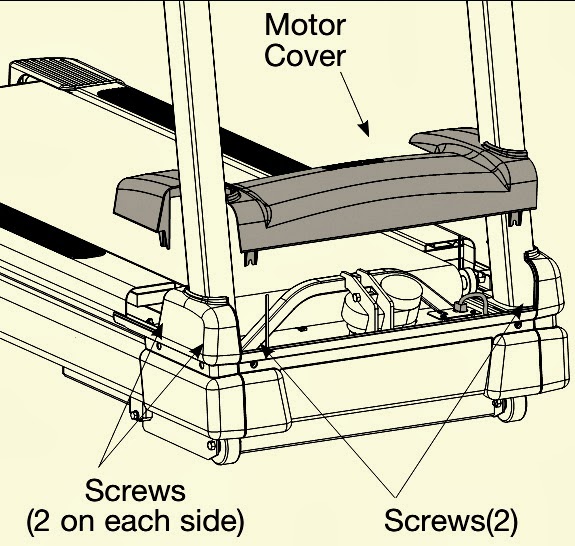 Motor Cover

Screws
(2 on each side)

Screws(2)