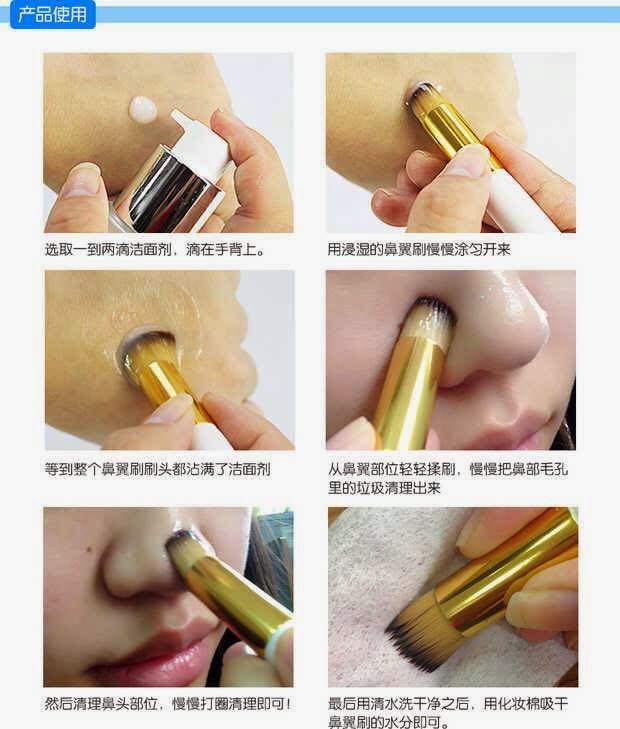 产品使用

选取一到两滴洁面剂，滴在手背上。

用浸湿的鼻翼刷慢慢涂匀开来

等到整个鼻翼刷刷头都沾满了洁面剂

从鼻翼部位轻轻揉刷，慢慢把鼻部毛孔里的垃圾清理出来

然后清理鼻头部位，慢慢打圈清理即可！

最后用清水洗干净之后，用化妆棉吸干鼻翼刷的水分即可。