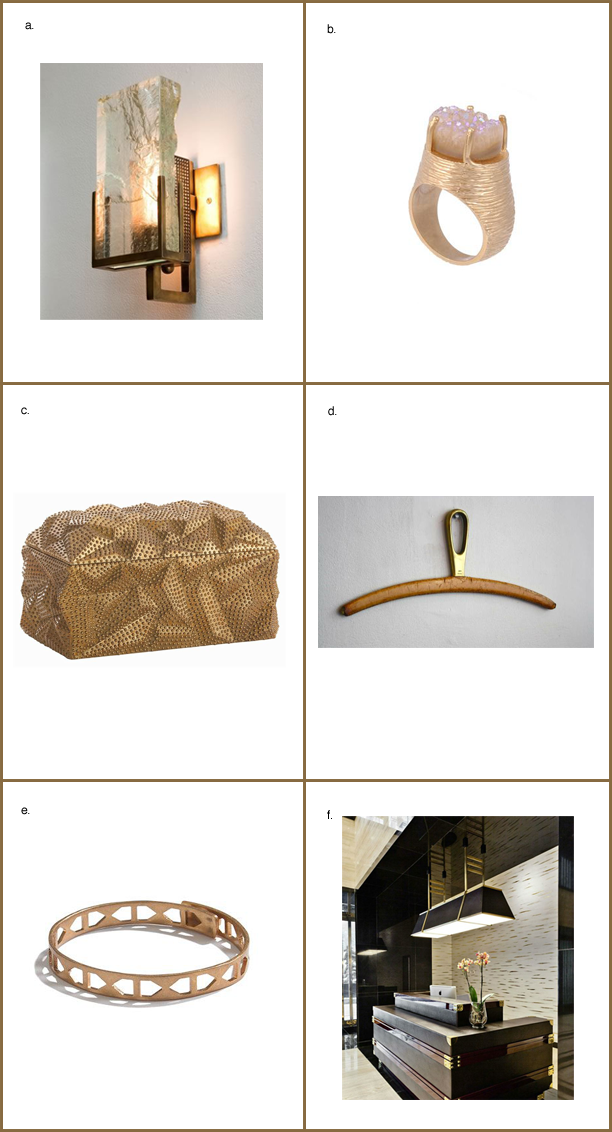 a.

b.

c.

d.

e.

f.