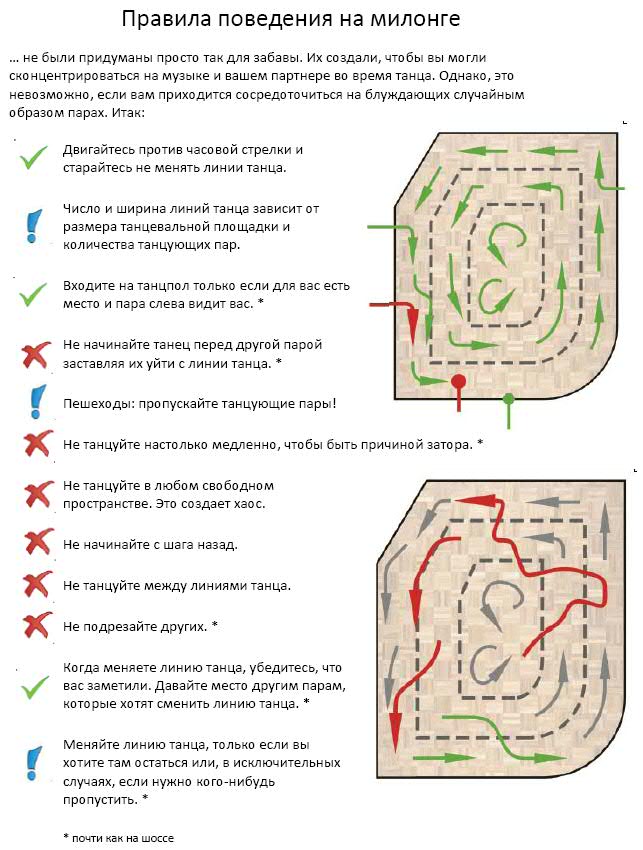 Правила поведения на милонге

… не были придуманы просто так для забавы. Их создали, чтобы вы могли сконцентрироваться на музыке и вашем партнере во время танца. Однако, это невозможно, если вам приходится сосредоточиться на блуждающих случайным образом парах. Итак:

Двигайтесь против часовой стрелки и старайтесь не менять линии танца.

Число и ширина линий танца зависит от размера танцевальной площадки и количества танцующих пар.

Входите на танцпол только если для вас есть место и пара слева видит вас. *

Не начинайте танец перед другой парой заставляя их уйти с линии танца. *

Пешеходы: пропускайте танцующие пары!

Не танцуйте настолько медленно, чтобы быть причиной затора. *

Не танцуйте в любом свободном пространстве. Это создает хаос.

Не начинайте с шага назад.

Не танцуйте между линиями танца.

Не подрезайте других. *

Когда меняете линию танца, убедитесь, что вас заметили. Давайте место другим парам, которые хотят сменить линию танца. *

Меняйте линию танца, только если вы хотите там остаться или, в исключительных случаях, если нужно кого-нибудь пропустить. *

* почти как на шоссе