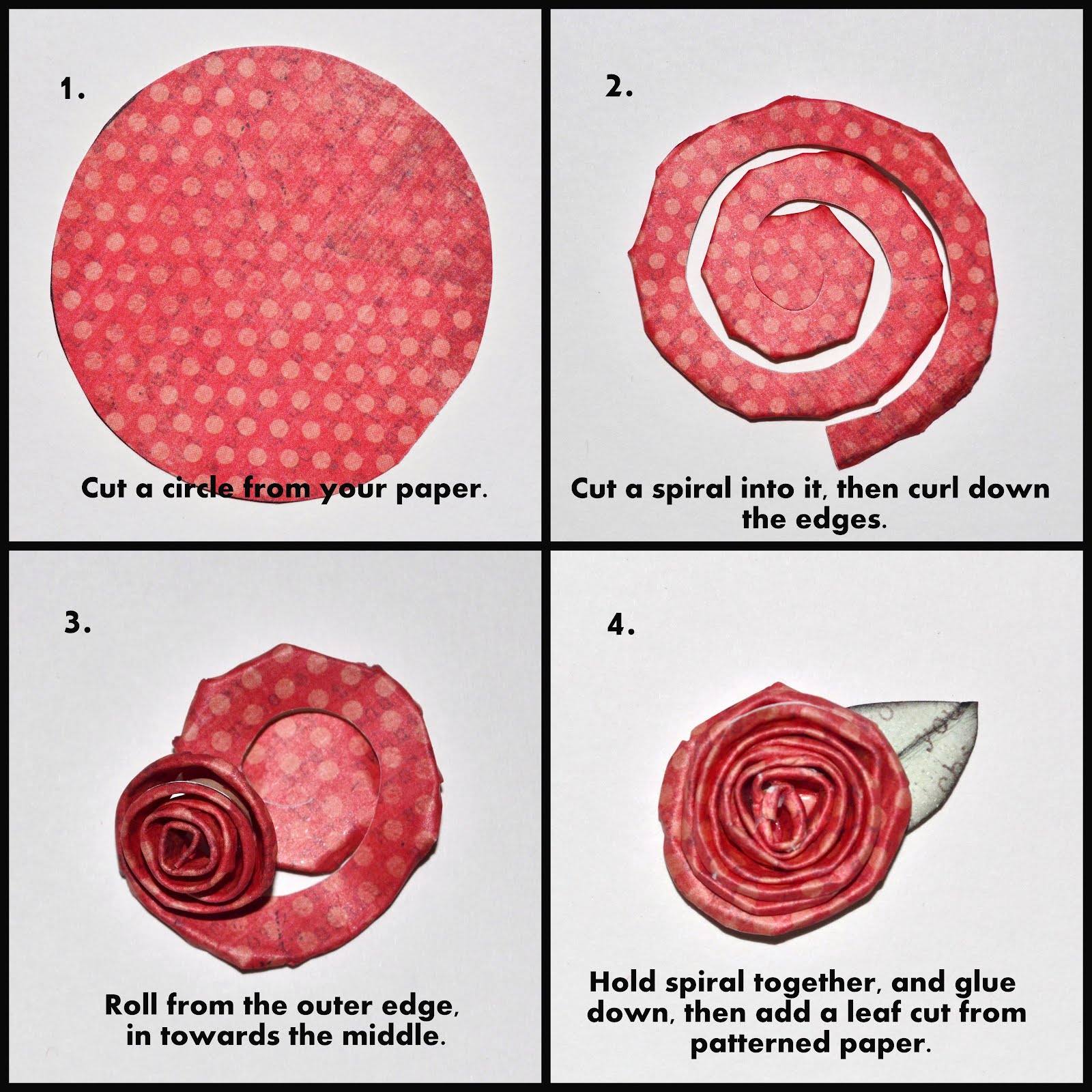 1.

Cut a circle from your paper.

2.

Cut a spiral into it, then curl down the edges.

3.

Roll from the outer edge, in towards the middle.

4.

Hold spiral together, and glue down, then add a leaf cut from patterned paper.