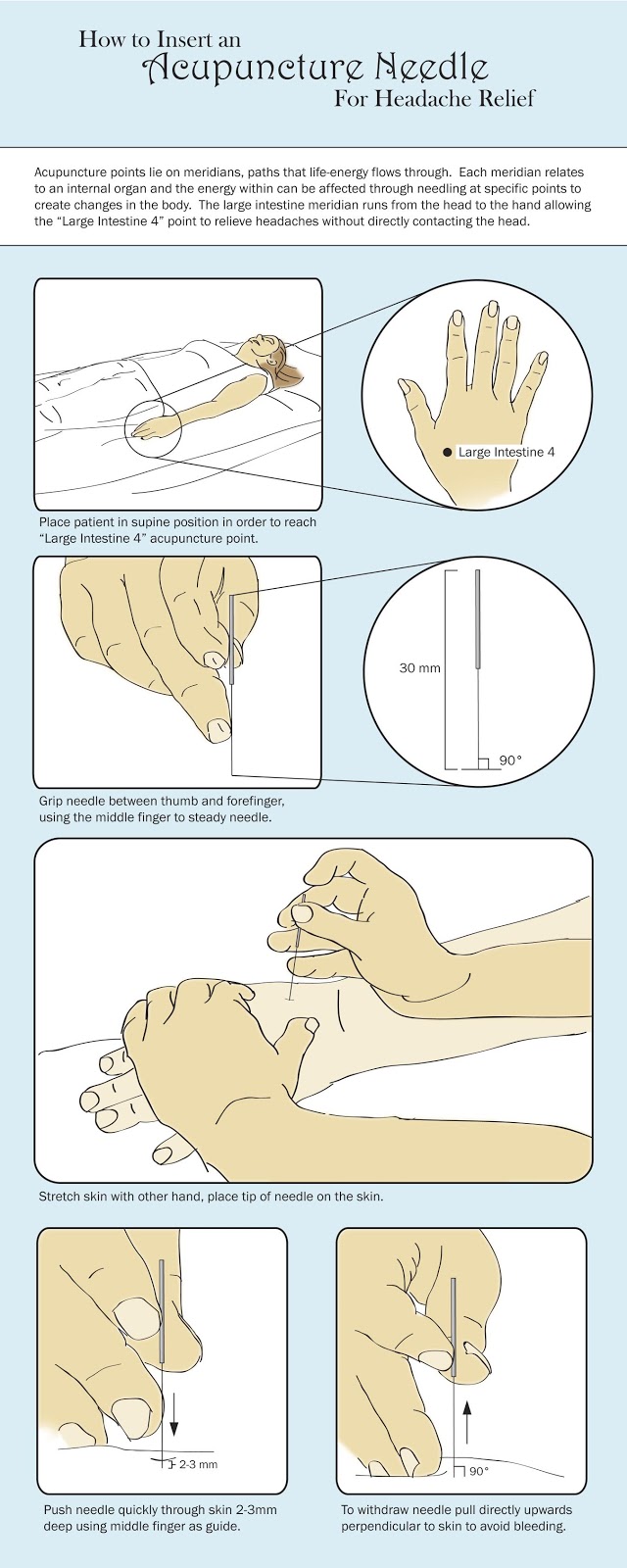 How to Insert an
Acupuncture Needle
For Headache Relief

Acupuncture points lie on meridians, paths that life-energy flows through. Each meridian relates to an internal organ and the energy within can be affected through needling at specific points to create changes in the body. The large intestine meridian runs from the head to the hand allowing the "Large Intestine 4" point to relieve headaches without directly contacting the head.

Large Intestine 4

Place patient in supine position in order to reach "Large Intestine 4" acupuncture point.

30 mm

90°

Grip needle between thumb and forefinger, using the middle finger to steady needle.

Stretch skin with other hand, place tip of needle on the skin.

2-3 mm

Push needle quickly through skin 2-3mm deep using middle finger as guide.

90°

To withdraw needle pull directly upwards perpendicular to skin to avoid bleeding.