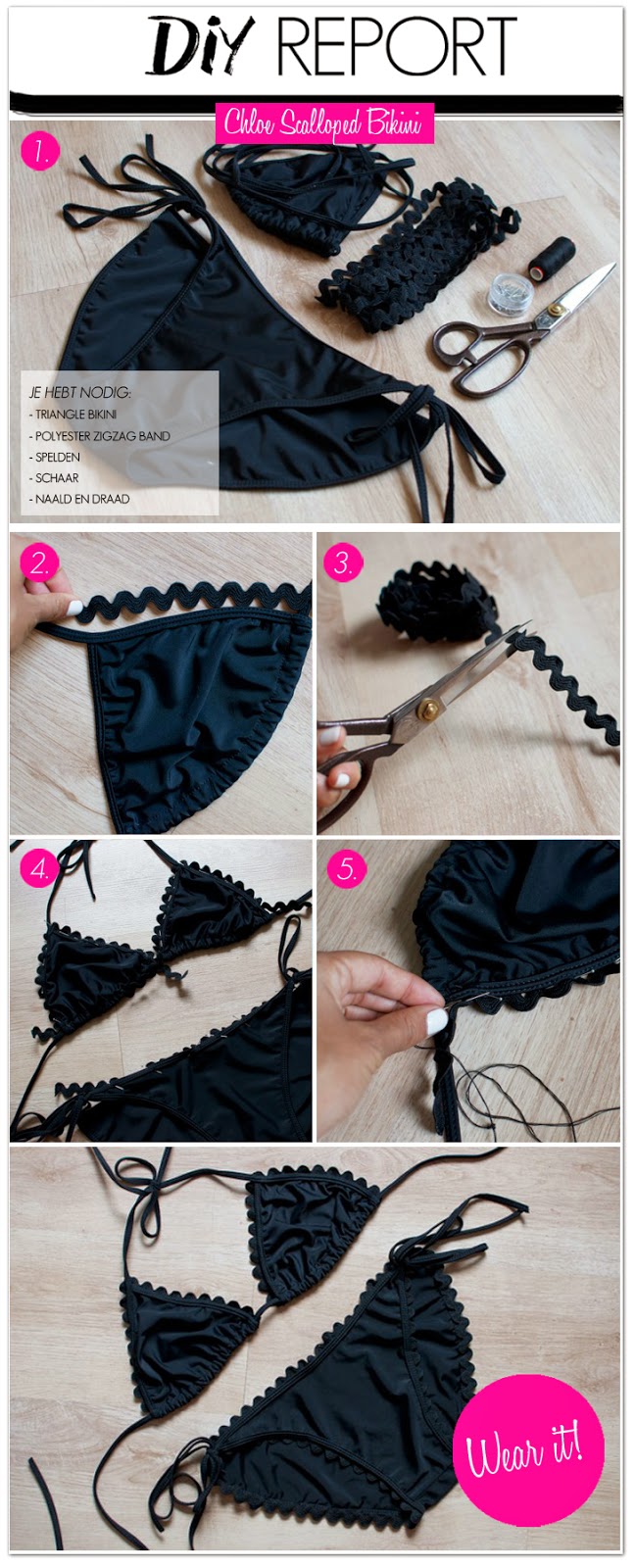 DiY REPORT

Chloe Scalloped Bikini

1.

JE HEBT NODIG:
- TRIANGLE BIKINI
- POLYESTER ZIGZAG BAND
- SPELDEN
- SCHAAR
- NAALD EN DRAAD

2.

3.

4.

5.

Wear it!