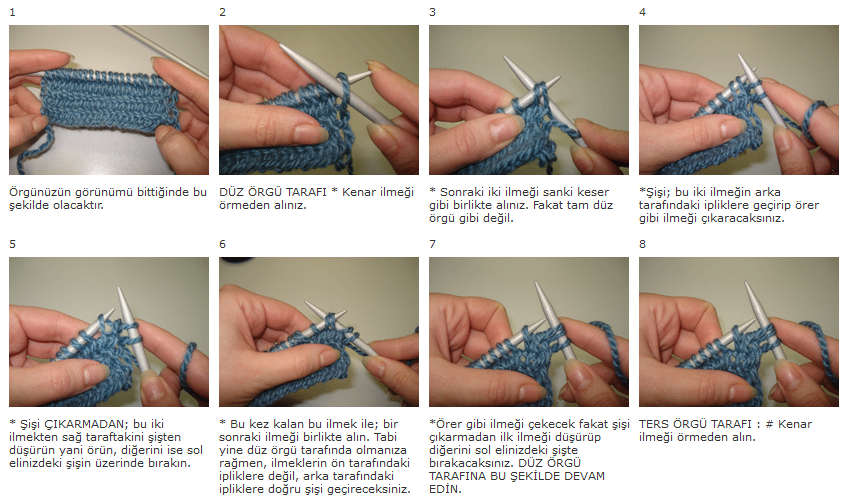 1

Örgünüzün görünümü bittiğinde bu şekilde olacaktır.

2

DÜZ ÖRGÜ TARAFI * Kenar ilmeği örmeden alınız.

3

* Sonraki iki ilmeği sanki keser gibi birlikte alınız. Fakat tam düz örgü gibi değil.

4

*Şişi; bu iki ilmeğin arka tarafındaki ipliklere geçirip örer gibi ilmeği çıkaracaksınız.

5

* Şişi ÇIKARMADAN; bu iki ilmekten sağ taraftakini şişten düşürün yani örün, diğerini ise sol elinizdeki şişin üzerinde bırakın.

6

* Bu kez kalan bu ilmek ile; bir sonraki ilmeği birlikte alın. Tabi yine düz örgü tarafında olmanıza rağmen, ilmeklerin ön tarafındaki ipliklere değil, arka tarafındaki ipliklere doğru şişi geçireceksiniz.

7

*Örer gibi ilmeği çekecek fakat şişi çıkarmadan ilk ilmeği düşürüp diğerini sol elinizdeki şişte bırakacaksınız. DÜZ ÖRGÜ TARAFINA BU ŞEKİLDE DEVAM EDİN.

8

TERS ÖRGÜ TARAFI : # Kenar ilmeği örmeden alın.