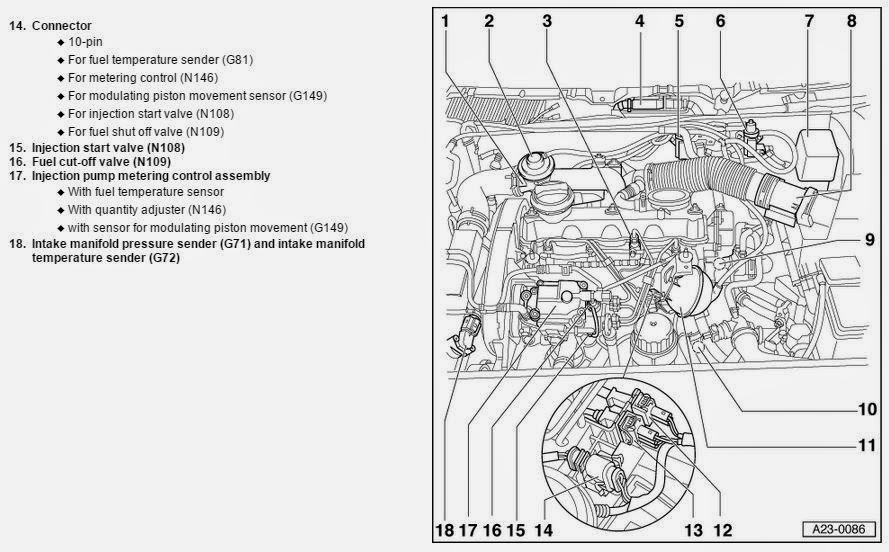 14. Connector
◆ 10-pin
◆ For fuel temperature sender (G81)
◆ For metering control (N146)
◆ For modulating piston movement sensor (G149)
◆ For injection start valve (N108)
◆ For fuel shut off valve (N109)
15. Injection start valve (N108)
16. Fuel cut-off valve (N109)
17. Injection pump metering control assembly
◆ With fuel temperature sensor
◆ With quantity adjuster (N146)
◆ with sensor for modulating piston movement (G149)
18. Intake manifold pressure sender (G71) and intake manifold temperature sender (G72)

1 2 3 4 5 6 7 8
9
10
11
18 17 16 15 14 13 12
A23-0086