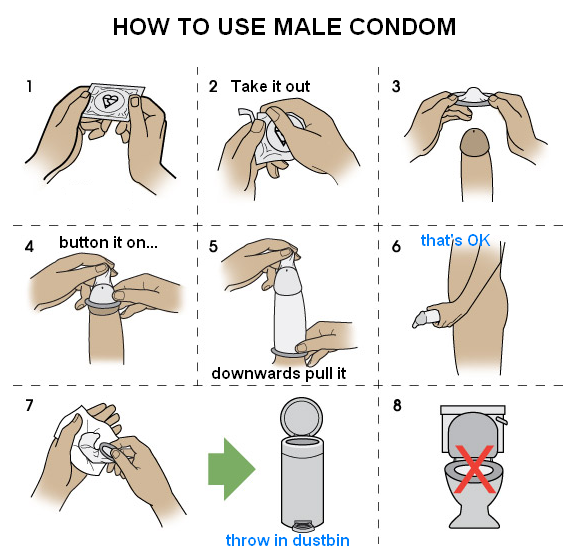 HOW TO USE MALE CONDOM

1

2 Take it out

3

4 button it on...

5

downwards pull it

6 that's OK

7

throw in dustbin

8