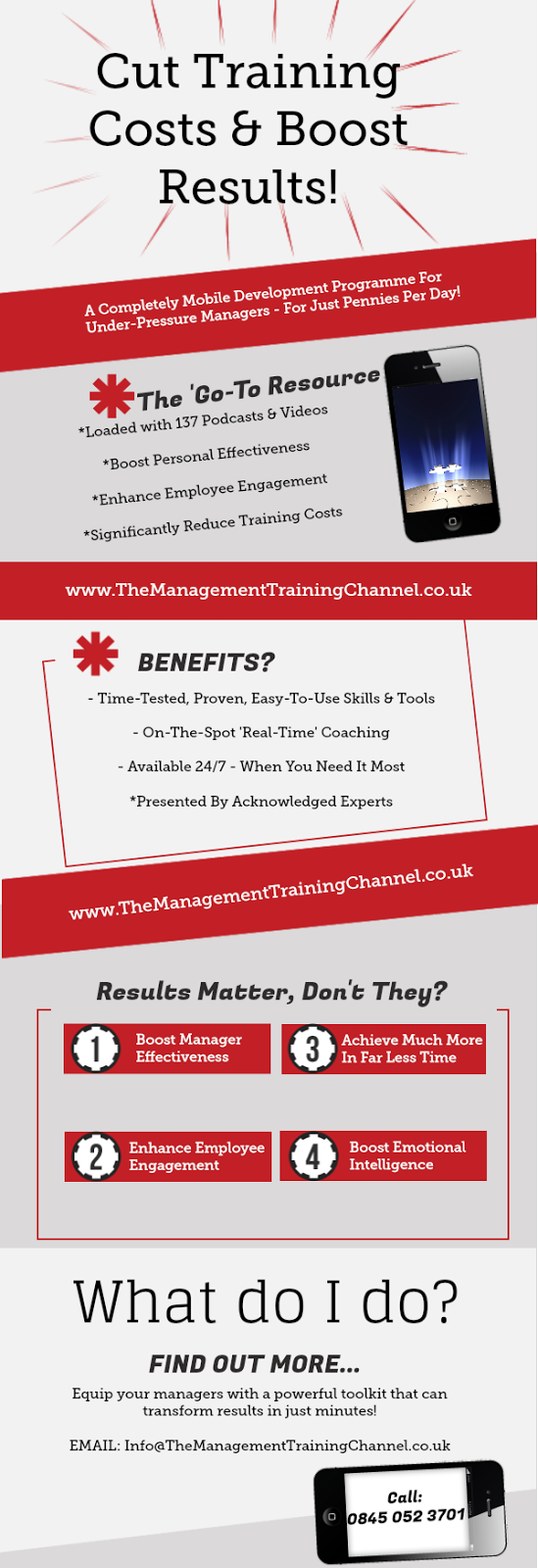 Cut Training Costs & Boost Results!

A Completely Mobile Development Programme For Under-Pressure Managers - For Just Pennies Per Day!

The 'Go-To Resource

*Loaded with 137 Podcasts & Videos

*Boost Personal Effectiveness

*Enhance Employee Engagement

*Significantly Reduce Training Costs

www.TheManagementTrainingChannel.co.uk

BENEFITS?

- Time-Tested, Proven, Easy-To-Use Skills & Tools

- On-The-Spot 'Real-Time' Coaching

- Available 24/7 - When You Need It Most

*Presented By Acknowledged Experts

www.TheManagementTrainingChannel.co.uk

Results Matter, Don't They?

1 Boost Manager Effectiveness

3 Achieve Much More In Far Less Time

2 Enhance Employee Engagement

4 Boost Emotional Intelligence

What do I do?

FIND OUT MORE...

Equip your managers with a powerful toolkit that can transform results in just minutes!

EMAIL: Info@TheManagementTrainingChannel.co.uk

Call: 0845 052 3701