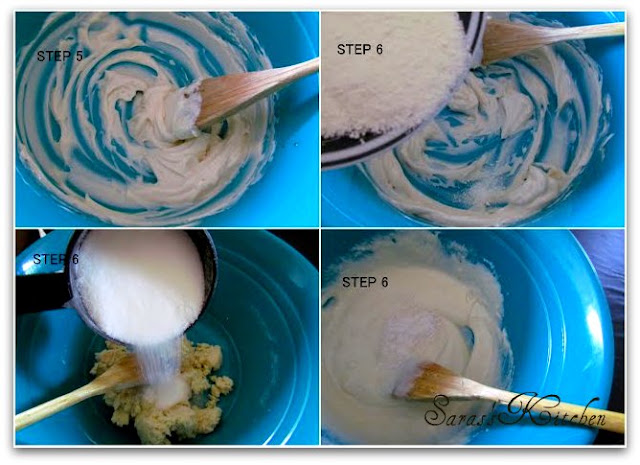 STEP 5

STEP 6

STEP 6

STEP 6

Saras' Kitchen