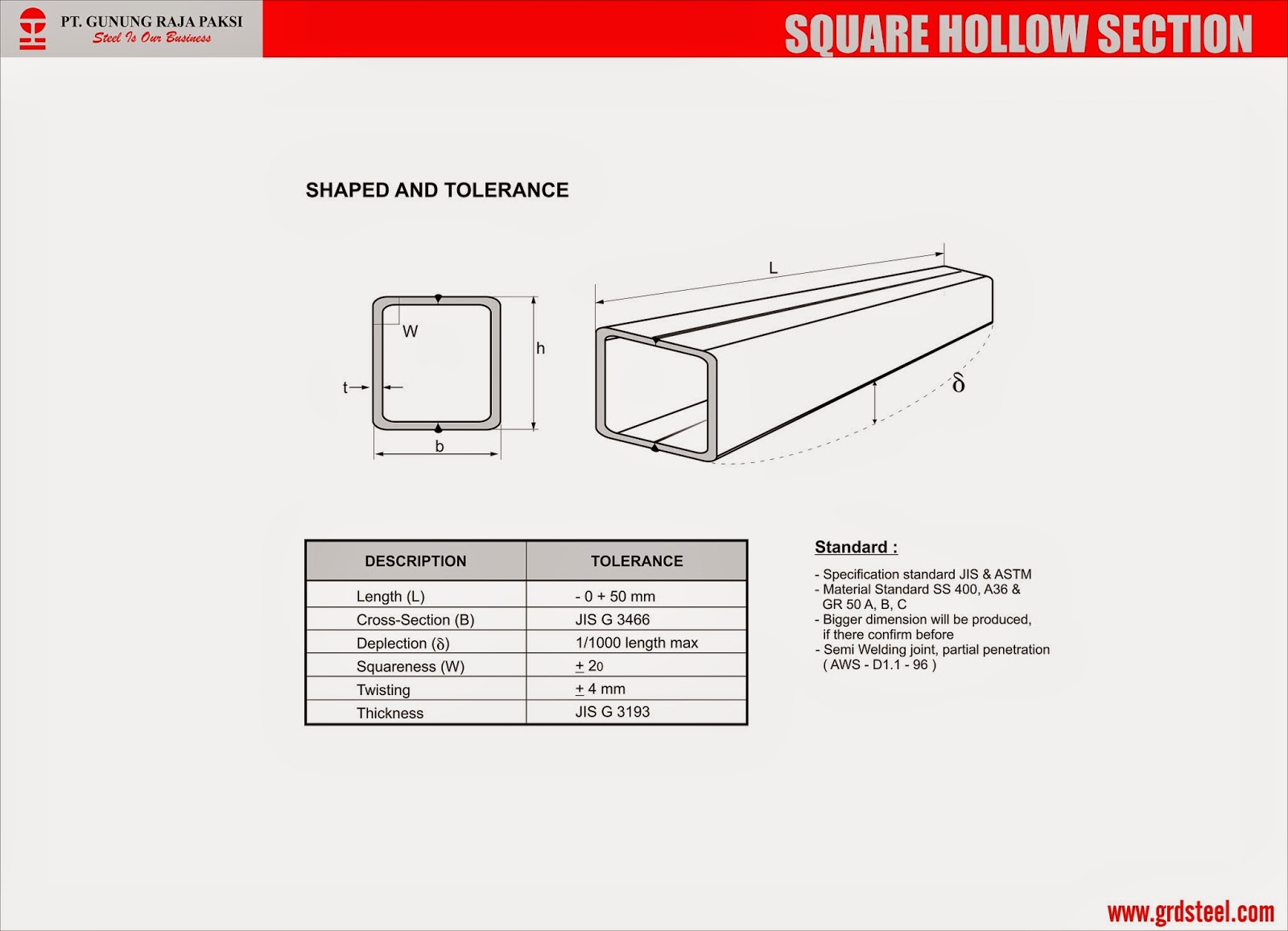 PT. GUNUNG RAJA PAKSI
Steel Is Our Business

SQUARE HOLLOW SECTION

SHAPED AND TOLERANCE

W
h
t
b
L
$\delta$

| DESCRIPTION | TOLERANCE |
|---|---|
| Length (L) | - 0 + 50 mm |
| Cross-Section (B) | JIS G 3466 |
| Deplection ($\delta$) | 1/1000 length max |
| Squareness (W) | $\pm$ 20 |
| Twisting | $\pm$ 4 mm |
| Thickness | JIS G 3193 |

Standard :

- Specification standard JIS & ASTM
- Material Standard SS 400, A36 & GR 50 A, B, C
- Bigger dimension will be produced, if there confirm before
- Semi Welding joint, partial penetration ( AWS - D1.1 - 96 )

www.grdsteel.com