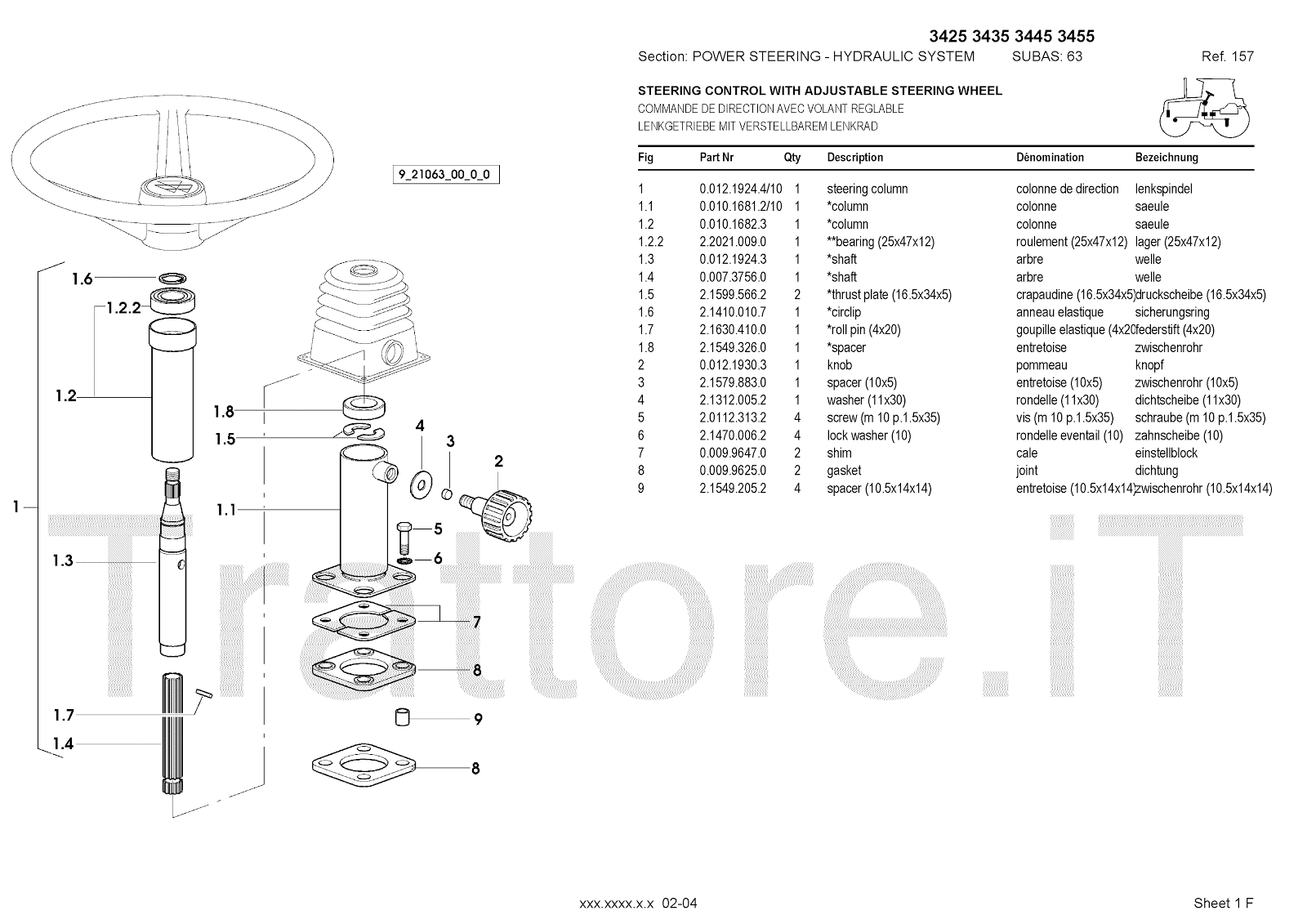 3425 3435 3445 3455

Section: POWER STEERING - HYDRAULIC SYSTEM SUBAS: 63 Ref. 157

STEERING CONTROL WITH ADJUSTABLE STEERING WHEEL
COMMANDE DE DIRECTION AVEC VOLANT REGLABLE
LENKGETRIEBE MIT VERSTELLBAREM LENKRAD

| Fig | Part Nr | Qty | Description | Dénomination | Bezeichnung |
|---|---|---|---|---|---|
| 1 | 0.012.1924.4/10 | 1 | steering column | colonne de direction | lenkspindel |
| 1.1 | 0.010.1681.2/10 | 1 | *column | colonne | saeule |
| 1.2 | 0.010.1682.3 | 1 | *column | colonne | saeule |
| 1.2.2 | 2.2021.009.0 | 1 | **bearing (25x47x12) | roulement (25x47x12) | lager (25x47x12) |
| 1.3 | 0.012.1924.3 | 1 | *shaft | arbre | welle |
| 1.4 | 0.007.3756.0 | 1 | *shaft | arbre | welle |
| 1.5 | 2.1599.566.2 | 2 | *thrust plate (16.5x34x5) | crapaudine (16.5x34x5) | druckscheibe (16.5x34x5) |
| 1.6 | 2.1410.010.7 | 1 | *circlip | anneau elastique | sicherungsring |
| 1.7 | 2.1630.410.0 | 1 | *roll pin (4x20) | goupille elastique (4x20 | federstift (4x20) |
| 1.8 | 2.1549.326.0 | 1 | *spacer | entretoise | zwischenrohr |
| 2 | 0.012.1930.3 | 1 | knob | pommeau | knopf |
| 3 | 2.1579.883.0 | 1 | spacer (10x5) | entretoise (10x5) | zwischenrohr (10x5) |
| 4 | 2.1312.005.2 | 1 | washer (11x30) | rondelle (11x30) | dichtscheibe (11x30) |
| 5 | 2.0112.313.2 | 4 | screw (m 10 p.1.5x35) | vis (m 10 p.1.5x35) | schraube (m 10 p.1.5x35) |
| 6 | 2.1470.006.2 | 4 | lock washer (10) | rondelle eventail (10) | zahnscheibe (10) |
| 7 | 0.009.9647.0 | 2 | shim | cale | einstellblock |
| 8 | 0.009.9625.0 | 2 | gasket | joint | dichtung |
| 9 | 2.1549.205.2 | 4 | spacer (10.5x14x14) | entretoise (10.5x14x14) | zwischenrohr (10.5x14x14) |

9_21063_00_0_0

1.6
1.2.2
1.2
1
1.3
1.7
1.4
1.8
1.5
1.1
4
3
2
5
6
7
8
9
8

Trattore.iT

xxx.xxxx.x.x 02-04 Sheet 1 F