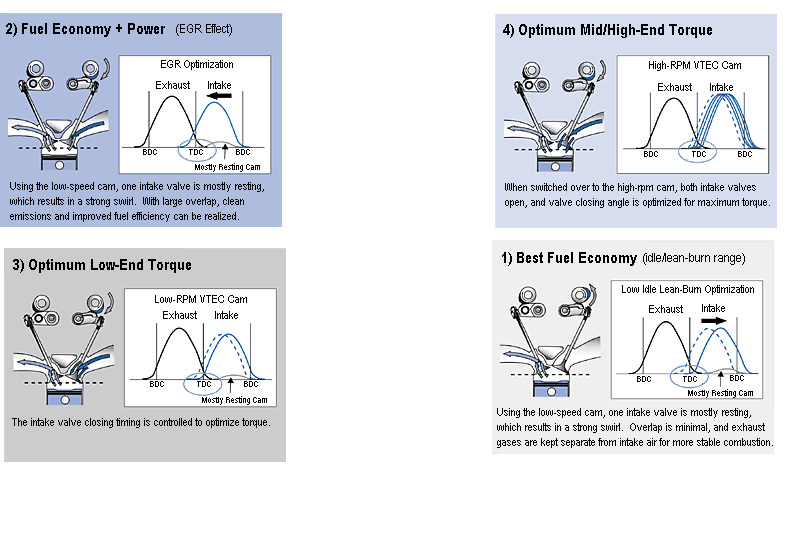 2) Fuel Economy + Power (EGR Effect)

EGR Optimization

Exhaust Intake

BDC TDC BDC

Mostly Resting Cam

Using the low-speed cam, one intake valve is mostly resting, which results in a strong swirl. With large overlap, clean emissions and improved fuel efficiency can be realized.

3) Optimum Low-End Torque

Low-RPM VTEC Cam

Exhaust Intake

BDC TDC BDC

Mostly Resting Cam

The intake valve closing timing is controlled to optimize torque.

4) Optimum Mid/High-End Torque

High-RPM VTEC Cam

Exhaust Intake

BDC TDC BDC

When switched over to the high-rpm cam, both intake valves open, and valve closing angle is optimized for maximum torque.

1) Best Fuel Economy (idle/lean-burn range)

Low Idle Lean-Burn Optimization

Exhaust Intake

BDC TDC BDC

Mostly Resting Cam

Using the low-speed cam, one intake valve is mostly resting, which results in a strong swirl. Overlap is minimal, and exhaust gases are kept separate from intake air for more stable combustion.