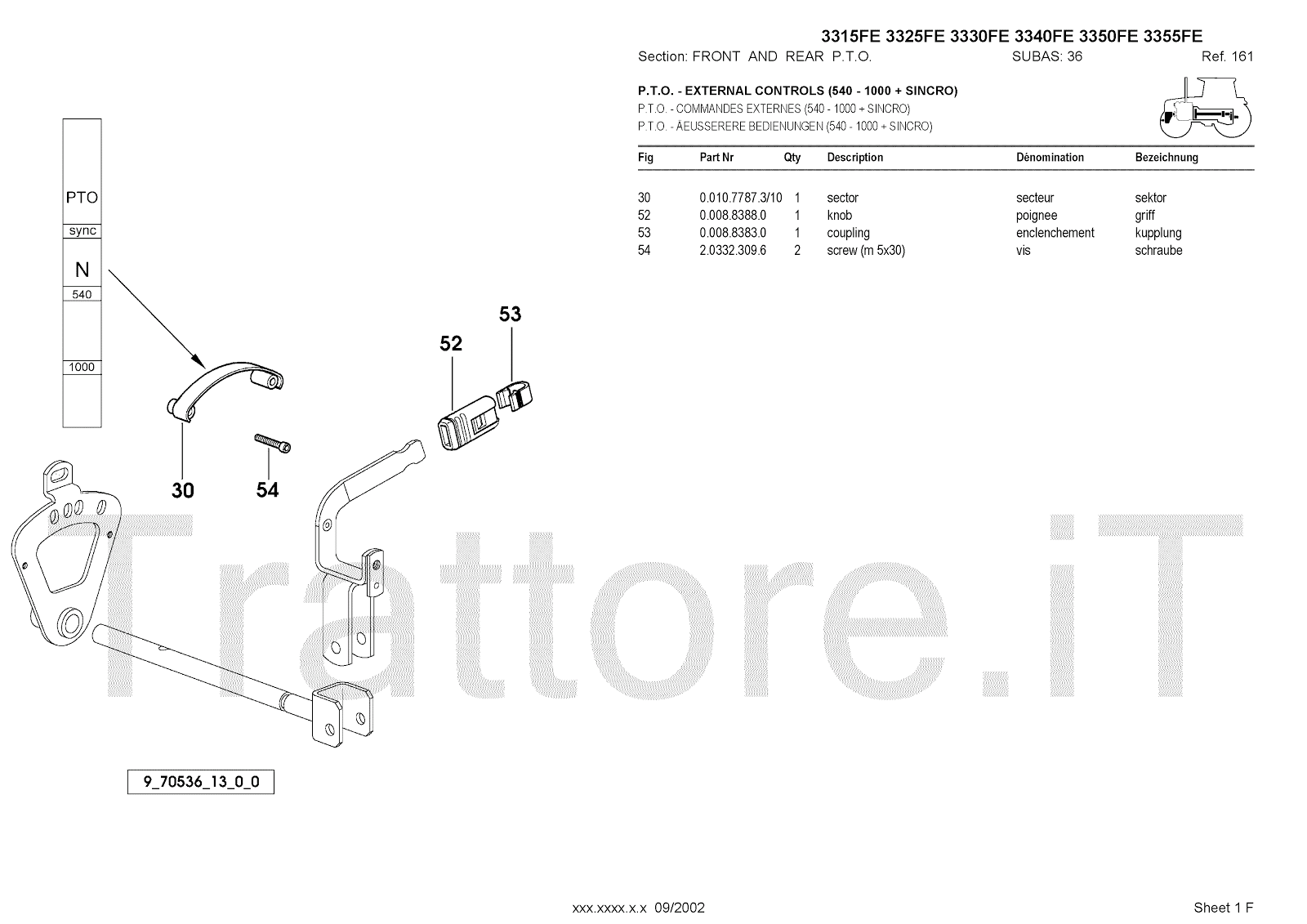 3315FE 3325FE 3330FE 3340FE 3350FE 3355FE

Section: FRONT AND REAR P.T.O. SUBAS: 36 Ref. 161

P.T.O. - EXTERNAL CONTROLS (540 - 1000 + SINCRO)
P.T.O. - COMMANDES EXTERNES (540 - 1000 + SINCRO)
P.T.O. - ÄEUSSERERE BEDIENUNGEN (540 - 1000 + SINCRO)

| Fig | Part Nr | Qty | Description | Dénomination | Bezeichnung |
|---|---|---|---|---|---|
| 30 | 0.010.7787.3/10 | 1 | sector | secteur | sektor |
| 52 | 0.008.8388.0 | 1 | knob | poignee | griff |
| 53 | 0.008.8383.0 | 1 | coupling | enclenchement | kupplung |
| 54 | 2.0332.309.6 | 2 | screw (m 5x30) | vis | schraube |

PTO
sync
N
540
1000

53
52
30
54

Trattore.iT

9_70536_13_0_0

xxx.xxxx.x.x 09/2002

Sheet 1 F