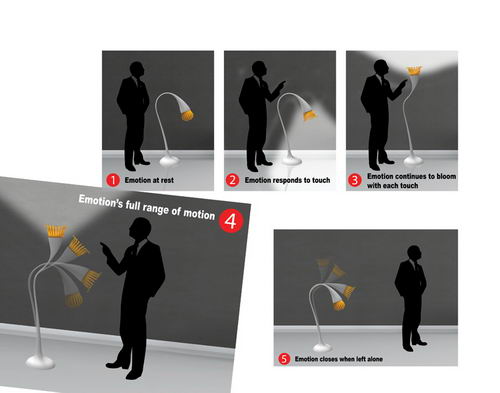 1 Emotion at rest

2 Emotion responds to touch

3 Emotion continues to bloom with each touch

Emotion's full range of motion 4

5 Emotion closes when left alone