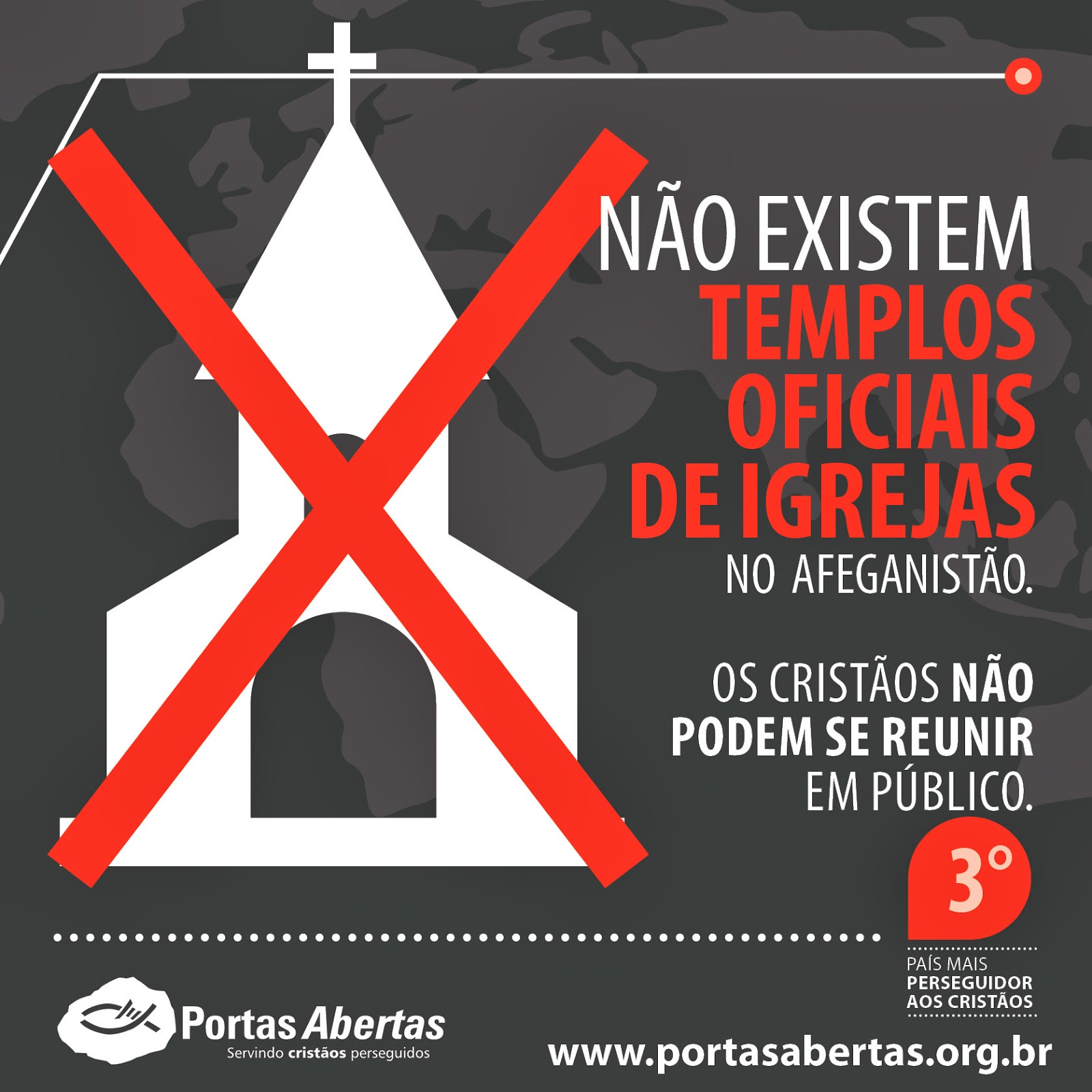 NÃO EXISTEM
TEMPLOS OFICIAIS DE IGREJAS
NO AFEGANISTÃO.

OS CRISTÃOS NÃO PODEM SE REUNIR EM PÚBLICO.

3°

PAÍS MAIS
PERSEGUIDOR
AOS CRISTÃOS

Portas Abertas
Servindo cristãos perseguidos

www.portasabertas.org.br