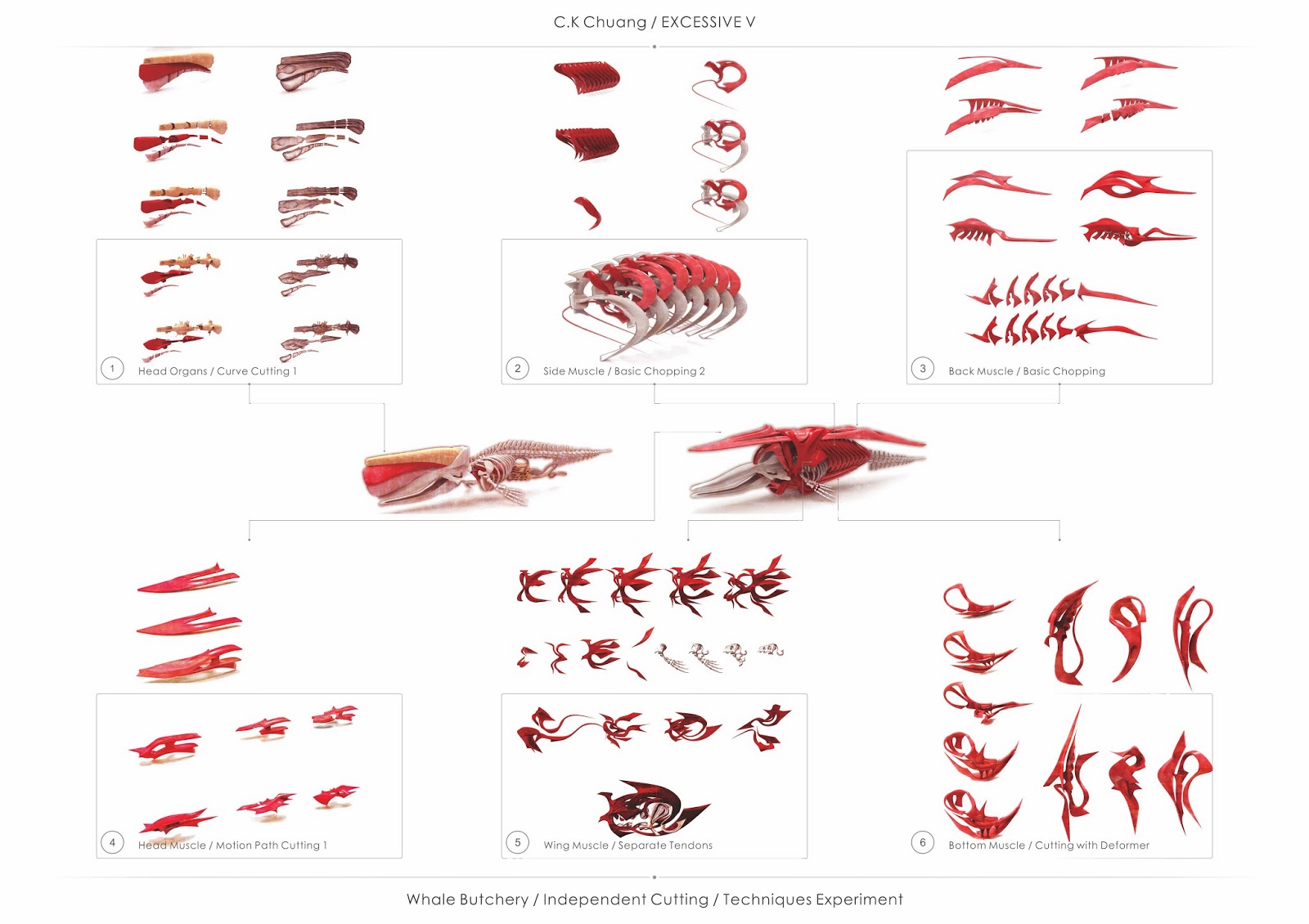 C.K Chuang / EXCESSIVE V

1 Head Organs / Curve Cutting 1

2 Side Muscle / Basic Chopping 2

3 Back Muscle / Basic Chopping

4 Head Muscle / Motion Path Cutting 1

5 Wing Muscle / Separate Tendons

6 Bottom Muscle / Cutting with Deformer

Whale Butchery / Independent Cutting / Techniques Experiment