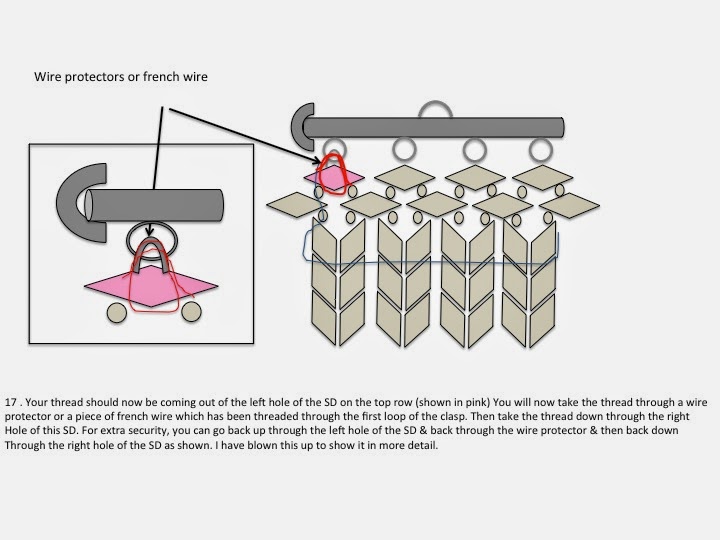 Wire protectors or french wire

17 . Your thread should now be coming out of the left hole of the SD on the top row (shown in pink) You will now take the thread through a wire protector or a piece of french wire which has been threaded through the first loop of the clasp. Then take the thread down through the right Hole of this SD. For extra security, you can go back up through the left hole of the SD & back through the wire protector & then back down Through the right hole of the SD as shown. I have blown this up to show it in more detail.