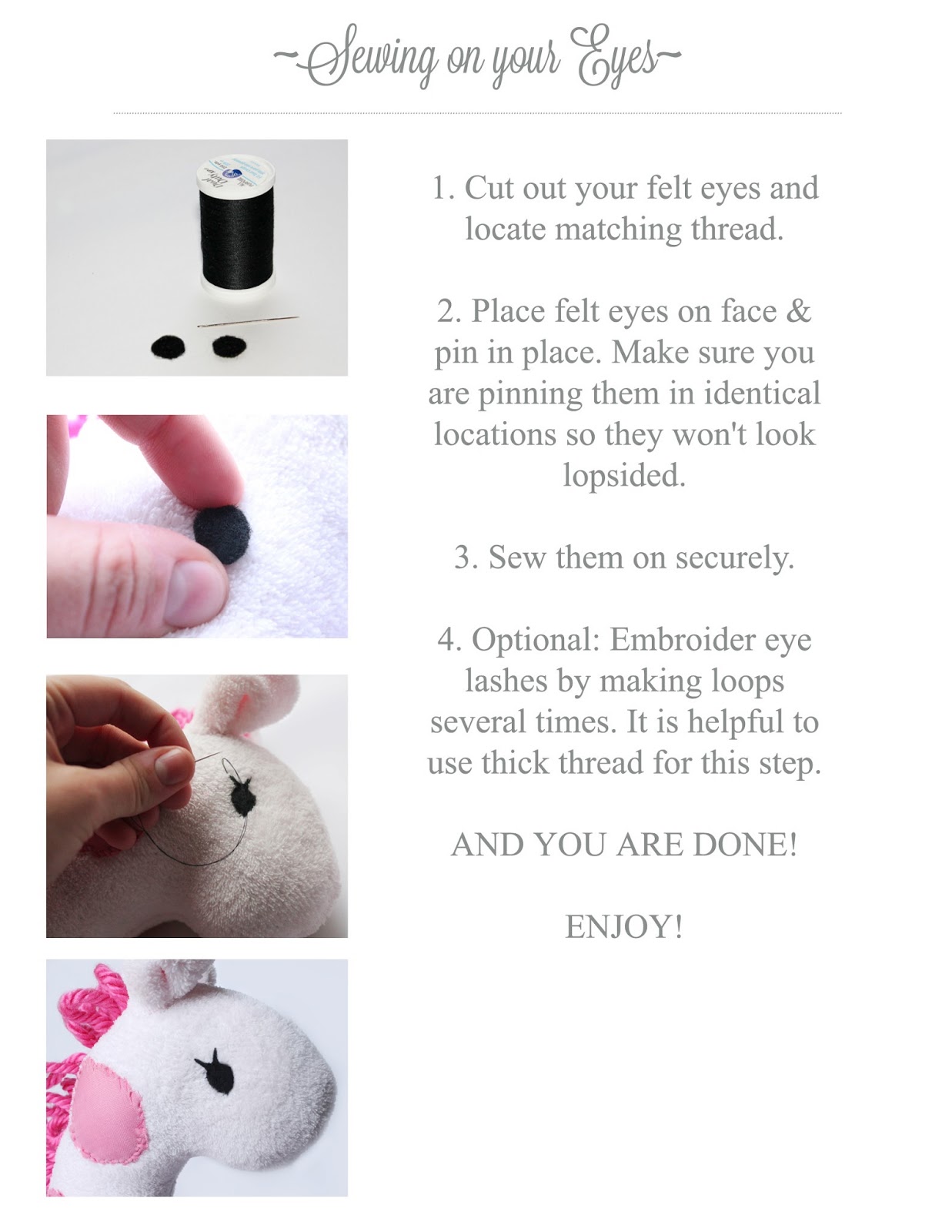 ~Sewing on your Eyes~

1. Cut out your felt eyes and locate matching thread.

2. Place felt eyes on face & pin in place. Make sure you are pinning them in identical locations so they won't look lopsided.

3. Sew them on securely.

4. Optional: Embroider eye lashes by making loops several times. It is helpful to use thick thread for this step.

AND YOU ARE DONE!

ENJOY!