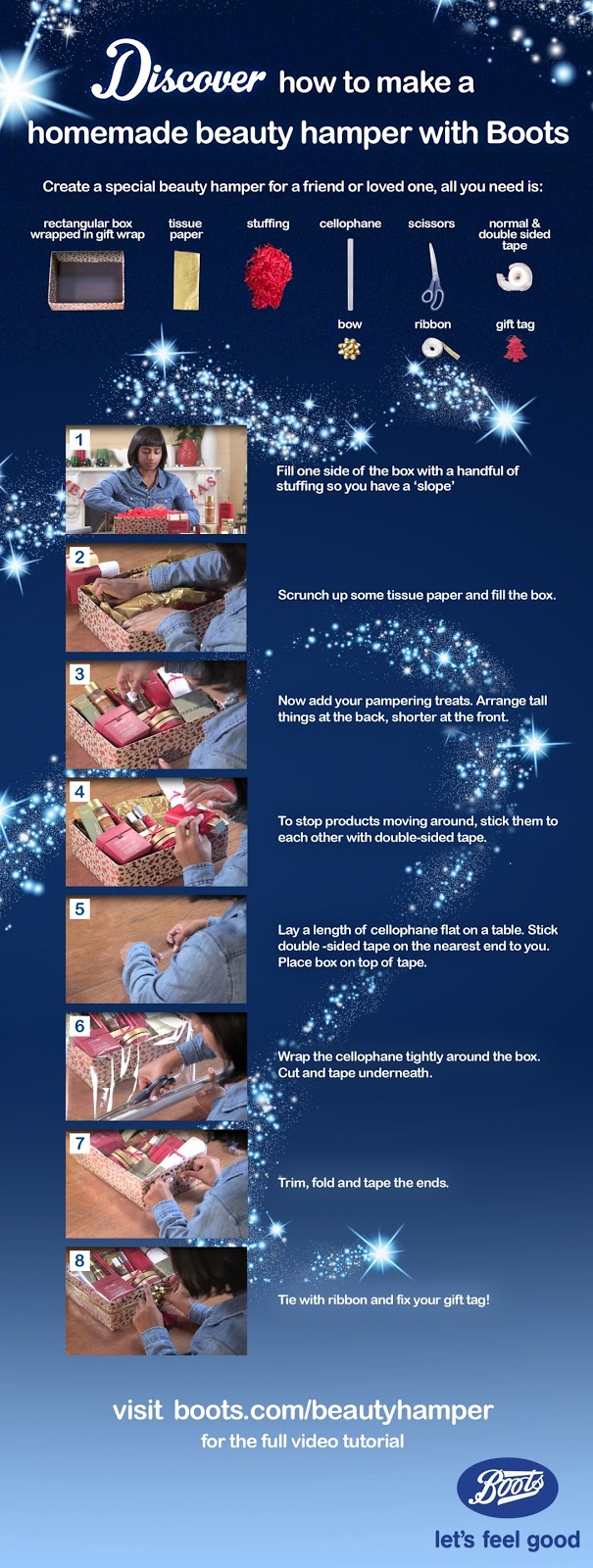 Discover how to make a homemade beauty hamper with Boots

Create a special beauty hamper for a friend or loved one, all you need is:

rectangular box wrapped in gift wrap

tissue paper

stuffing

cellophane

scissors

normal & double sided tape

bow

ribbon

gift tag

1

Fill one side of the box with a handful of stuffing so you have a 'slope'

2

Scrunch up some tissue paper and fill the box.

3

Now add your pampering treats. Arrange tall things at the back, shorter at the front.

4

To stop products moving around, stick them to each other with double-sided tape.

5

Lay a length of cellophane flat on a table. Stick double -sided tape on the nearest end to you. Place box on top of tape.

6

Wrap the cellophane tightly around the box. Cut and tape underneath.

7

Trim, fold and tape the ends.

8

Tie with ribbon and fix your gift tag!

visit boots.com/beautyhamper

for the full video tutorial

Boots

let's feel good