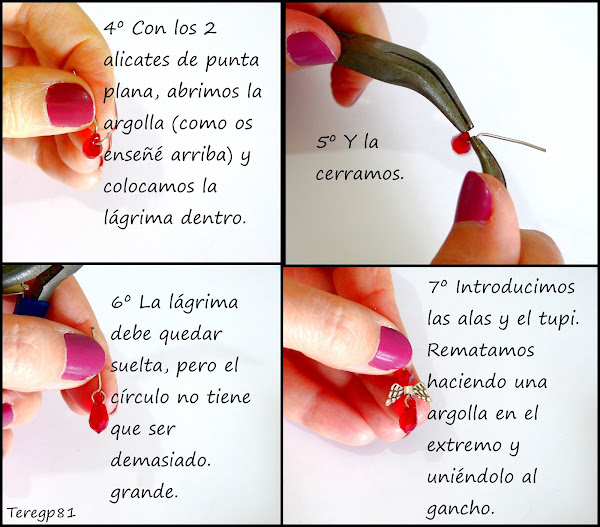 4º Con los 2 alicates de punta plana, abrimos la argolla (como os enseñé arriba) y colocamos la lágrima dentro.

5º Y la cerramos.

6º La lágrima debe quedar suelta, pero el círculo no tiene que ser demasiado. grande.

Teregp81

7º Introducimos las alas y el tupi. Rematamos haciendo una argolla en el extremo y uniéndolo al gancho.