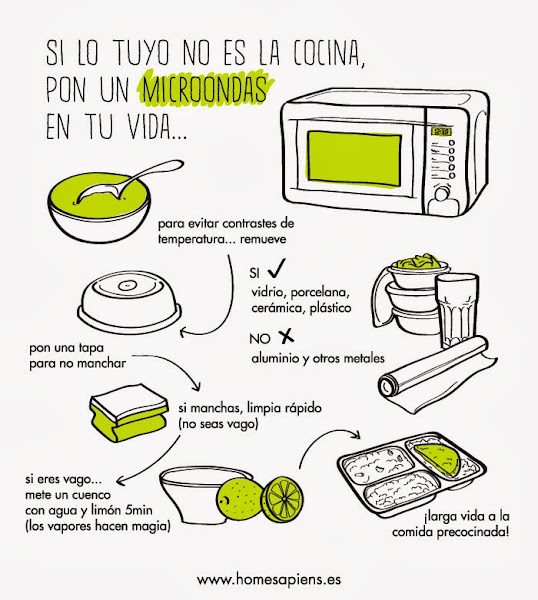 SI LO TUYO NO ES LA COCINA, PON UN MICROONDAS EN TU VIDA...

para evitar contrastes de temperatura... remueve

SI ✓
vidrio, porcelana, cerámica, plástico

NO ✗
aluminio y otros metales

pon una tapa para no manchar

si manchas, limpia rápido (no seas vago)

si eres vago... mete un cuenco con agua y limón 5min (los vapores hacen magia)

¡larga vida a la comida precocinada!

www.homesapiens.es