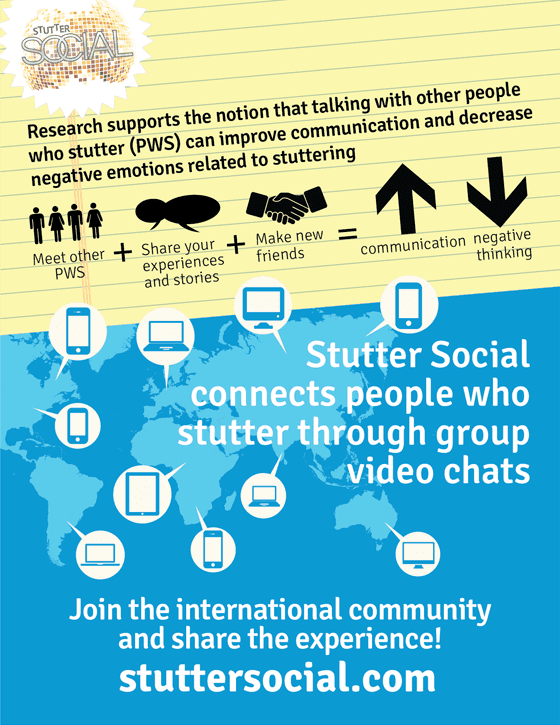 STUTTER SOCIAL

Research supports the notion that talking with other people who stutter (PWS) can improve communication and decrease negative emotions related to stuttering

Meet other PWS + Share your experiences and stories + Make new friends = communication negative thinking

Stutter Social connects people who stutter through group video chats

Join the international community and share the experience!

stuttersocial.com